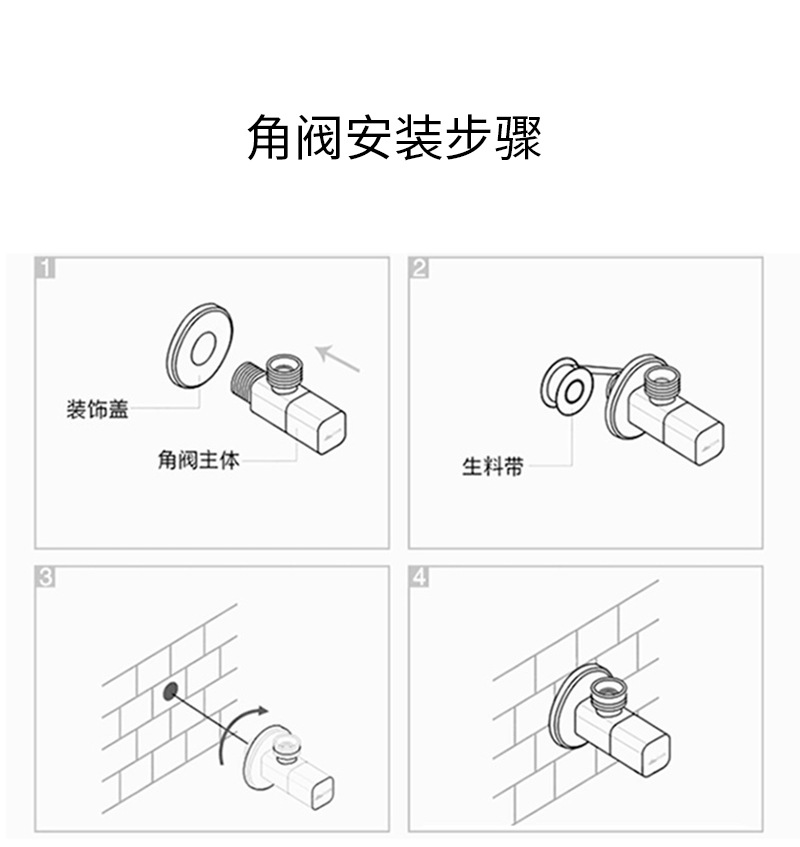 角阀安装步骤

1

装饰盖

角阀主体

2

生料带

3

4