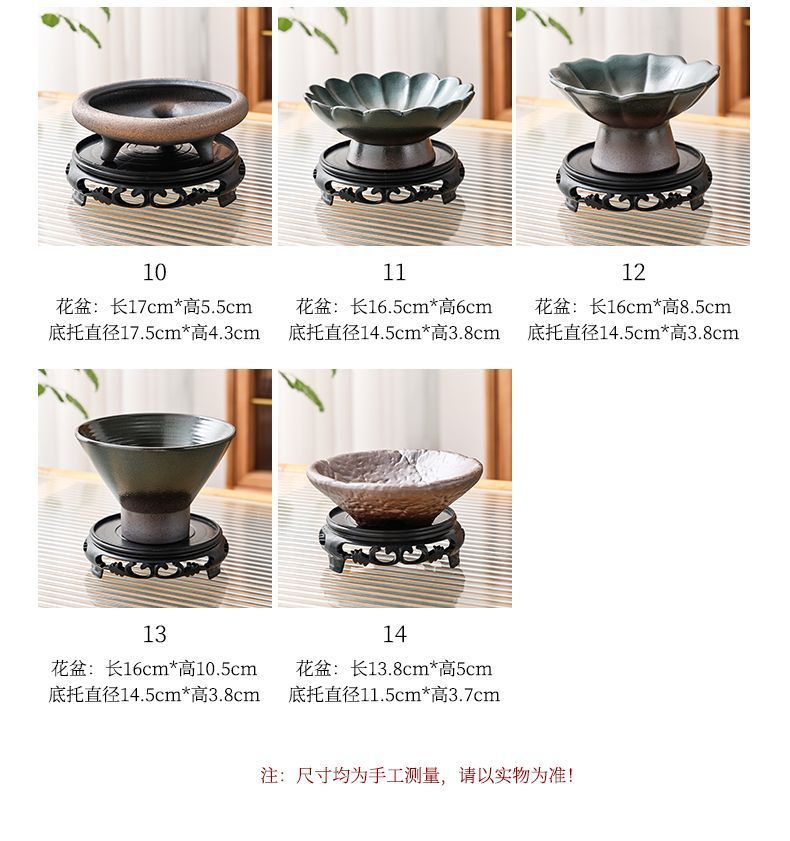 10

花盆：长17cm*高5.5cm
底托直径17.5cm*高4.3cm

11

花盆：长16.5cm*高6cm
底托直径14.5cm*高3.8cm

12

花盆：长16cm*高8.5cm
底托直径14.5cm*高3.8cm

13

花盆：长16cm*高10.5cm
底托直径14.5cm*高3.8cm

14

花盆：长13.8cm*高5cm
底托直径11.5cm*高3.7cm

注：尺寸均为手工测量，请以实物为准！