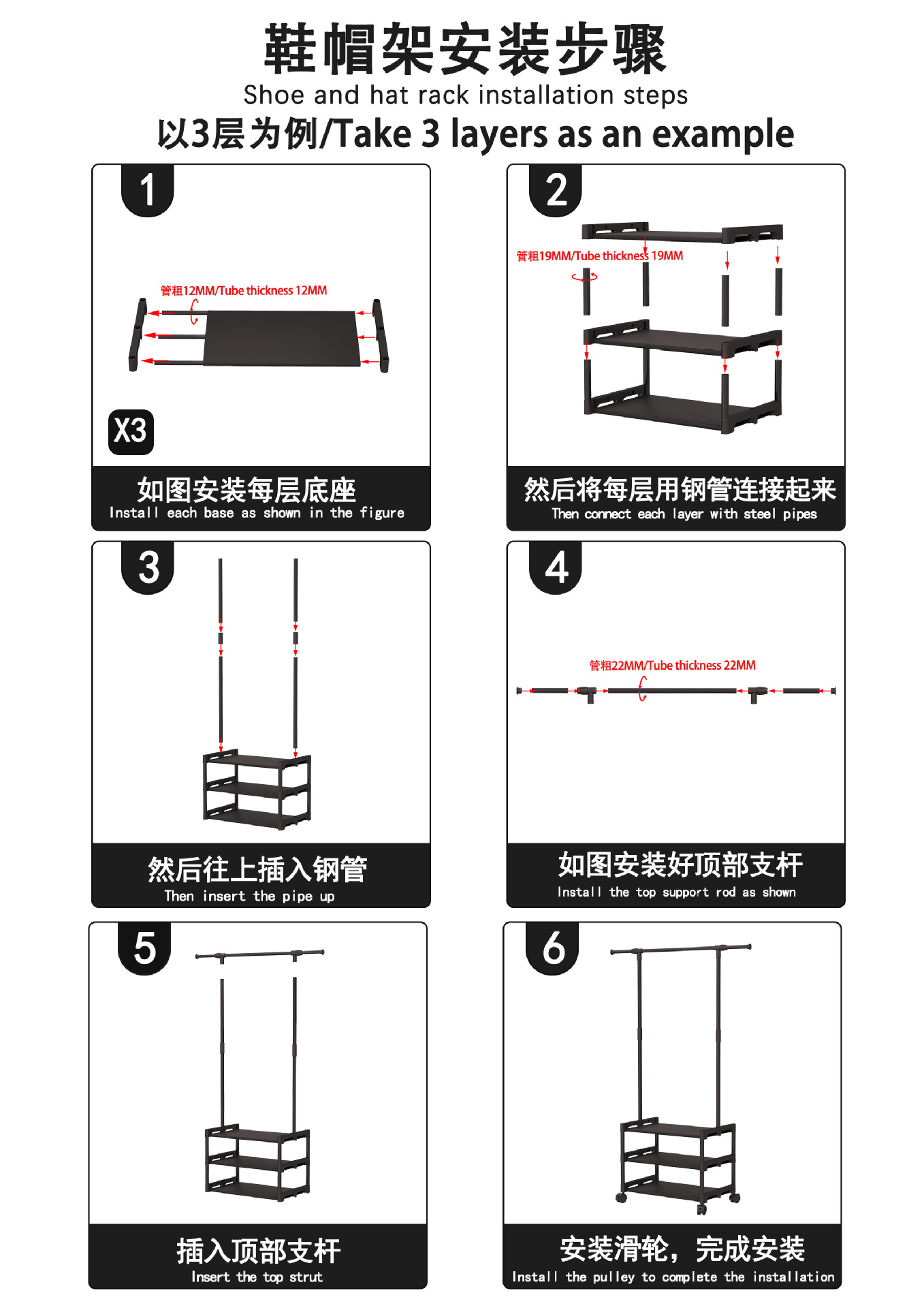 鞋帽架安装步骤
Shoe and hat rack installation steps
以3层为例/Take 3 layers as an example

1
管粗12MM/Tube thickness 12MM
X3
如图安装每层底座
Install each base as shown in the figure

2
管粗19MM/Tube thickness 19MM
然后将每层用钢管连接起来
Then connect each layer with steel pipes

3
然后往上插入钢管
Then insert the pipe up

4
管粗22MM/Tube thickness 22MM
如图安装好顶部支杆
Install the top support rod as shown

5
插入顶部支杆
Insert the top strut

6
安装滑轮，完成安装
Install the pulley to complete the installation