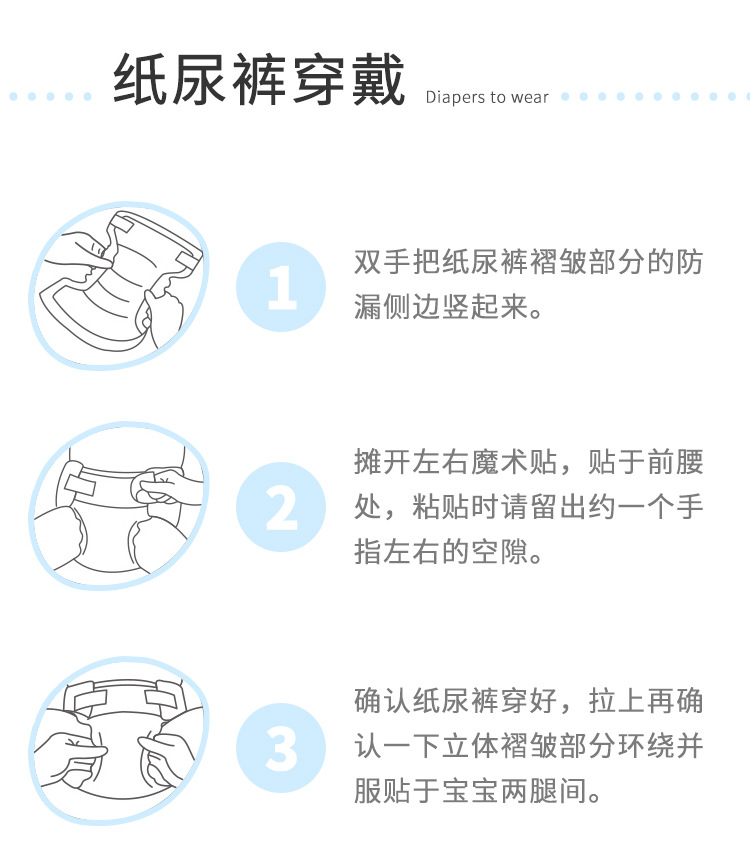 纸尿裤穿戴 Diapers to wear

1

双手把纸尿裤褶皱部分的防漏侧边竖起来。

2

摊开左右魔术贴，贴于前腰处，粘贴时请留出约一个手指左右的空隙。

3

确认纸尿裤穿好，拉上再确认一下立体褶皱部分环绕并服贴于宝宝两腿间。