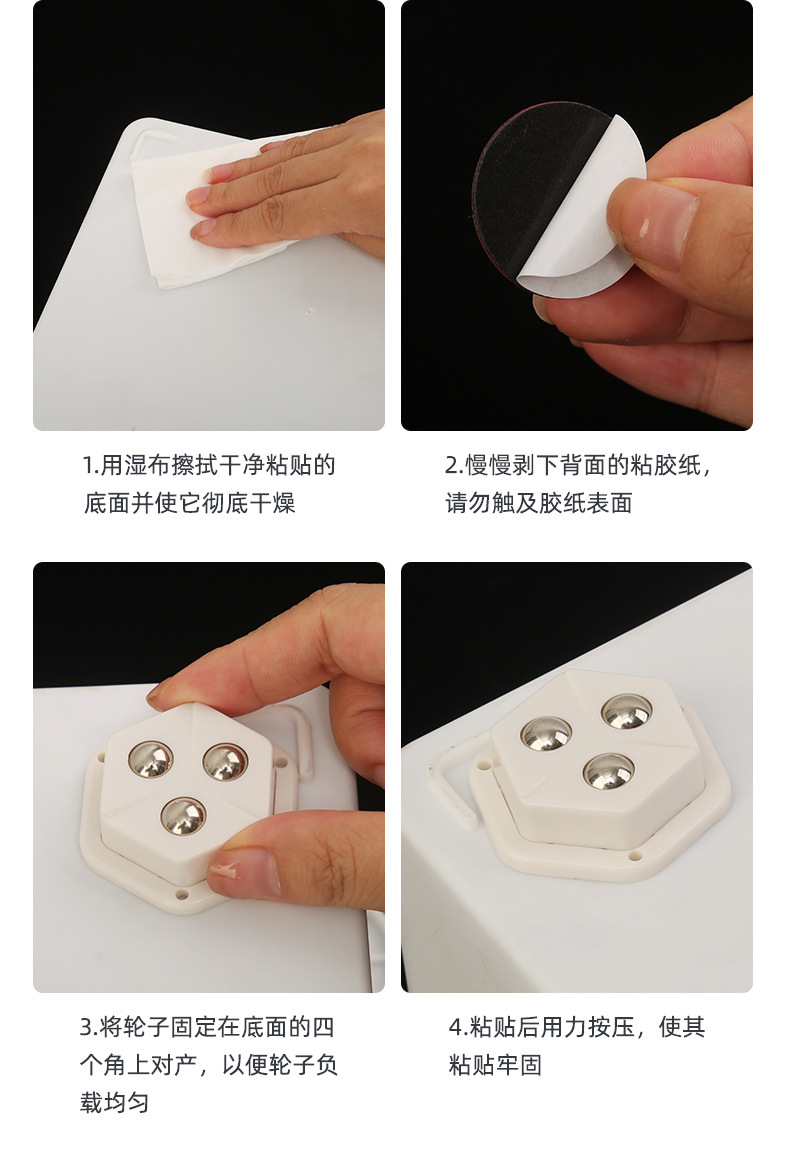 1.用湿布擦拭干净粘贴的底面并使它彻底干燥

2.慢慢剥下背面的粘胶纸，请勿触及胶纸表面

3.将轮子固定在底面的四个角上对产，以便轮子负载均匀

4.粘贴后用力按压，使其粘贴牢固