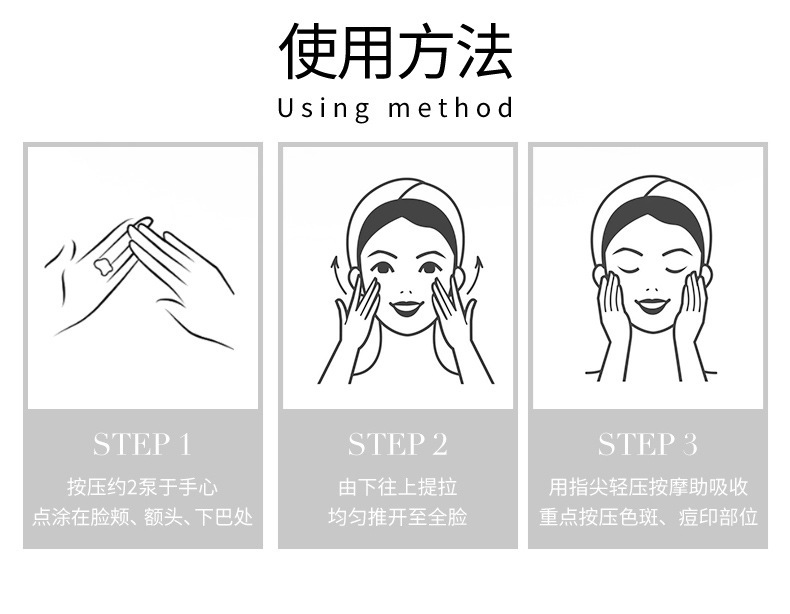 使用方法
Using method

STEP 1
按压约2泵于手心
点涂在脸颊、额头、下巴处

STEP 2
由下往上提拉
均匀推开至全脸

STEP 3
用指尖轻压按摩助吸收
重点按压色斑、痘印部位