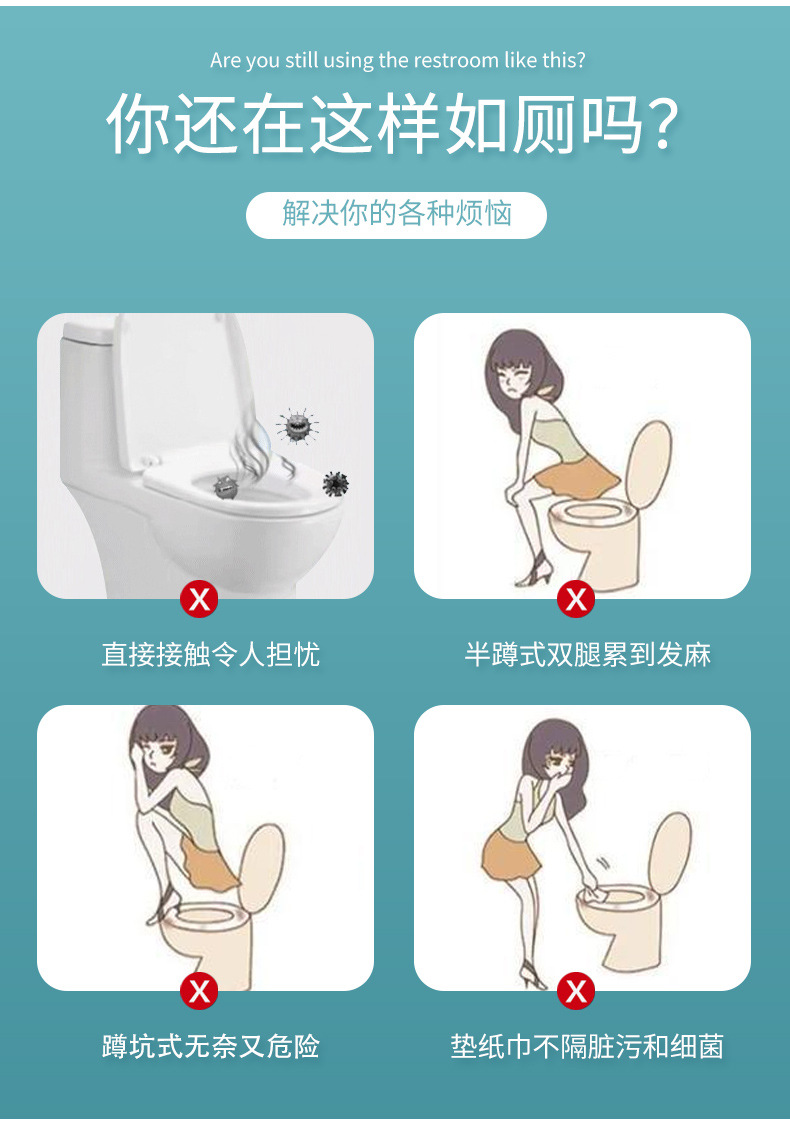 Are you still using the restroom like this?

你还在这样如厕吗?

解决你的各种烦恼

X

直接接触令人担忧

X

半蹲式双腿累到发麻

X

蹲坑式无奈又危险

X

垫纸巾不隔脏污和细菌