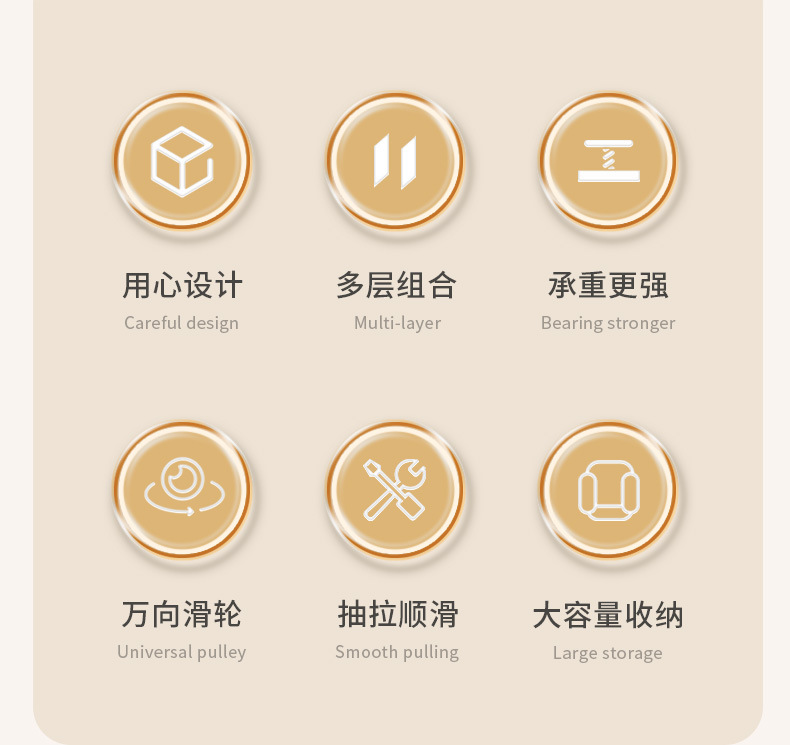 用心设计
Careful design

多层组合
Multi-layer

承重更强
Bearing stronger

万向滑轮
Universal pulley

抽拉顺滑
Smooth pulling

大容量收纳
Large storage