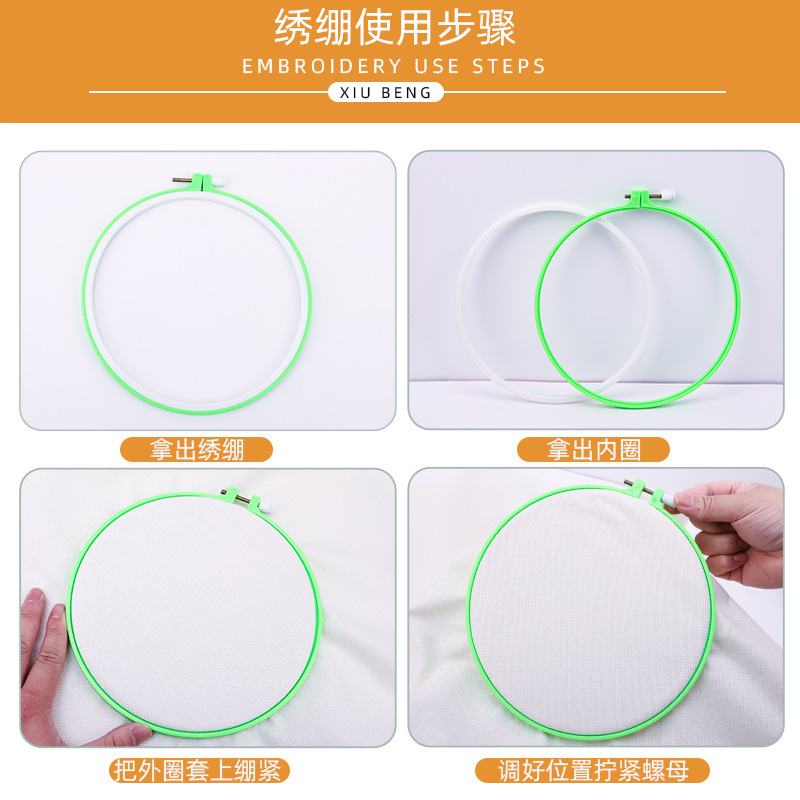 绣绷使用步骤
EMBROIDERY USE STEPS
XIU BENG

拿出绣绷

拿出内圈

把外圈套上绷紧

调好位置拧紧螺母