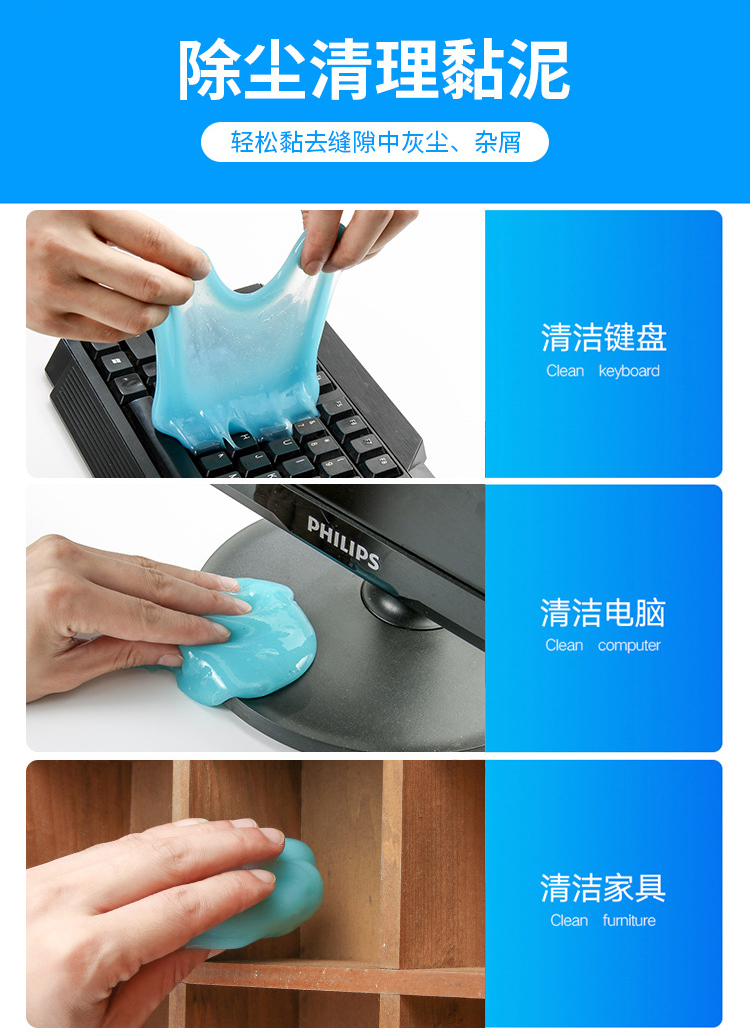 除尘清理黏泥

轻松黏去缝隙中灰尘、杂屑

清洁键盘
Clean keyboard

PHILIPS

清洁电脑
Clean computer

清洁家具
Clean furniture