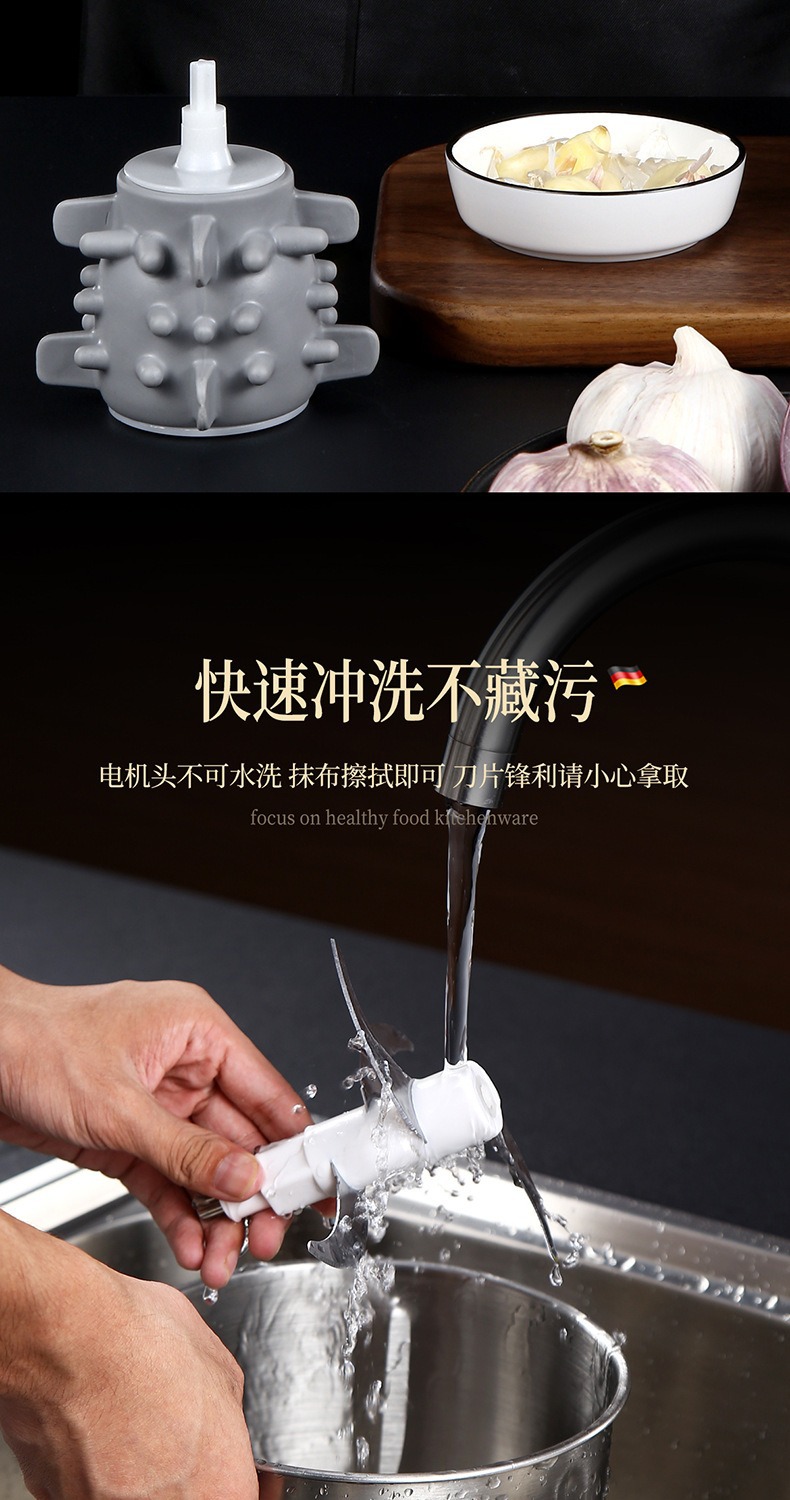 快速冲洗不藏污

电机头不可水洗 抹布擦拭即可 刀片锋利请小心拿取

focus on healthy food kitchenware