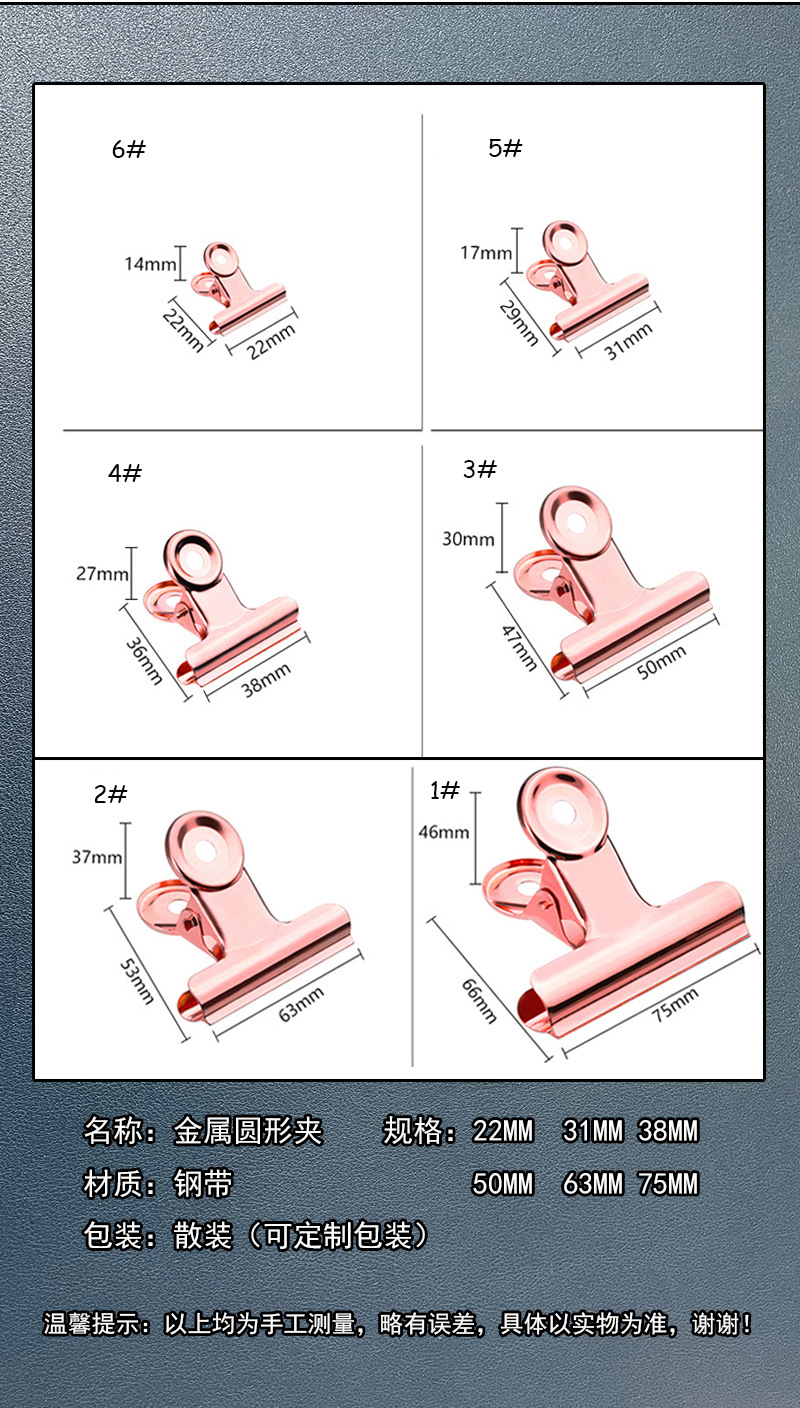 6#

14mm
22mm
22mm

5#

17mm
29mm
31mm

4#

27mm
36mm
38mm

3#

30mm
47mm
50mm

2#

37mm
53mm
63mm

1#

46mm
66mm
75mm

名称：金属圆形夹 规格：22MM 31MM 38MM

材质：钢带 50MM 63MM 75MM

包装：散装（可定制包装）

温馨提示：以上均为手工测量，略有误差，具体以实物为准，谢谢！