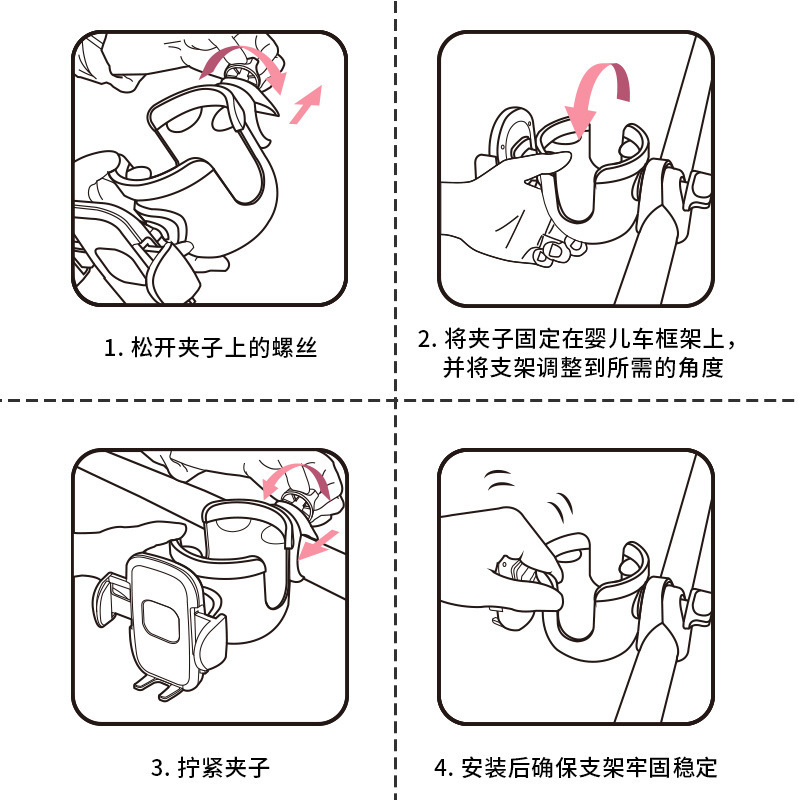 1. 松开夹子上的螺丝

2. 将夹子固定在婴儿车框架上，并将支架调整到所需的角度

3. 拧紧夹子

4. 安装后确保支架牢固稳定