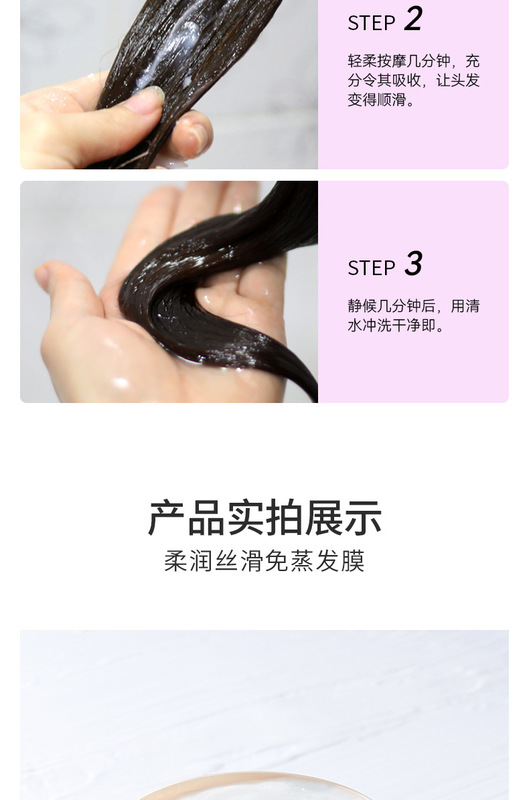 STEP 2

轻柔按摩几分钟，充分令其吸收，让头发变得顺滑。

STEP 3

静候几分钟后，用清水冲洗干净即。

产品实拍展示

柔润丝滑免蒸发膜