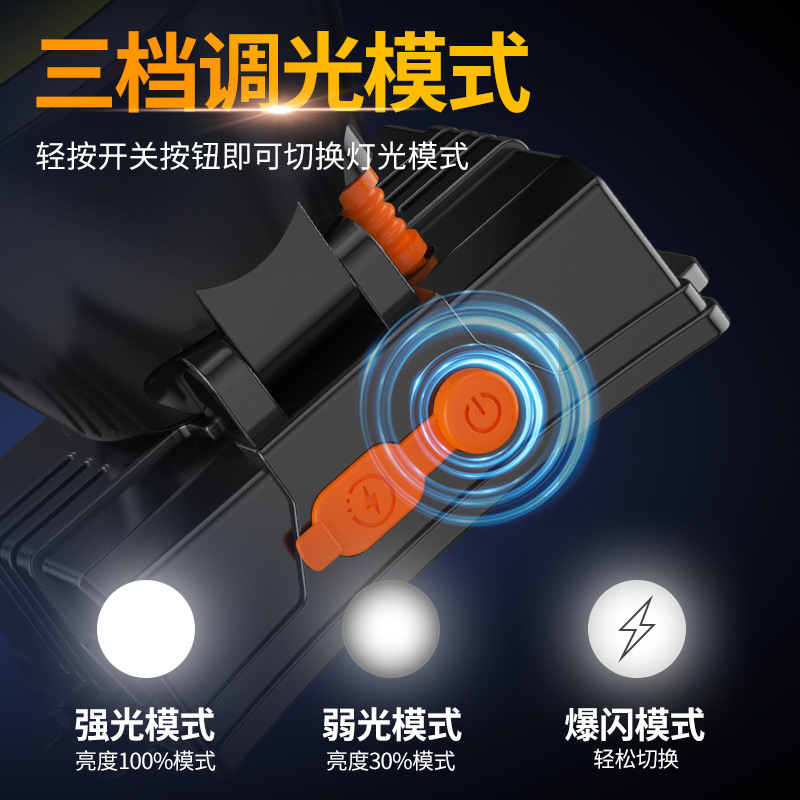 三档调光模式

轻按开关按钮即可切换灯光模式

强光模式
亮度100%模式

弱光模式
亮度30%模式

爆闪模式
轻松切换