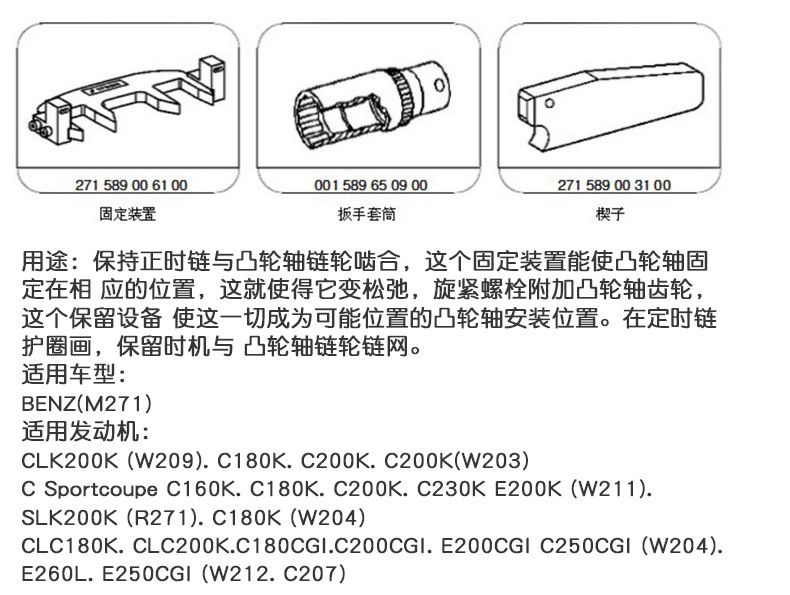 271 589 00 61 00
固定装置

001 589 65 09 00
扳手套筒

271 589 00 31 00
楔子

用途：保持正时链与凸轮轴链轮啮合，这个固定装置能使凸轮轴固定在相 应的位置，这就使得它变松弛，旋紧螺栓附加凸轮轴齿轮，这个保留设备 使这一切成为可能位置的凸轮轴安装位置。在定时链护圈画，保留时机与 凸轮轴链轮链网。
适用车型：
BENZ(M271)
适用发动机：
CLK200K (W209). C180K. C200K. C200K(W203)
C Sportcoupe C160K. C180K. C200K. C230K E200K (W211).
SLK200K (R271). C180K (W204)
CLC180K. CLC200K.C180CGI.C200CGI. E200CGI C250CGI (W204).
E260L. E250CGI (W212. C207)