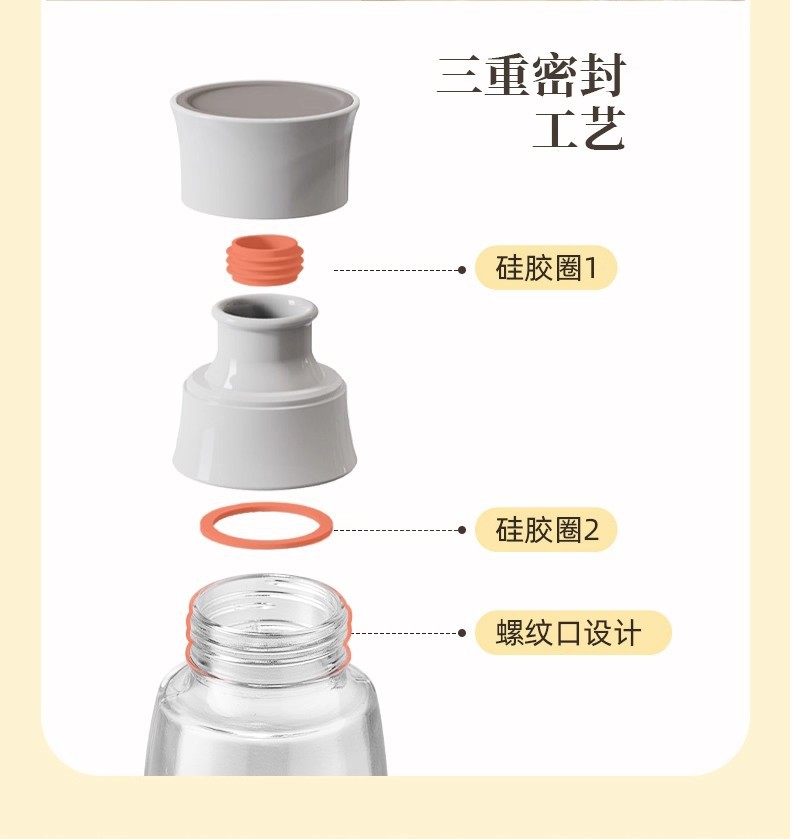 三重密封
工艺

硅胶圈1

硅胶圈2

螺纹口设计