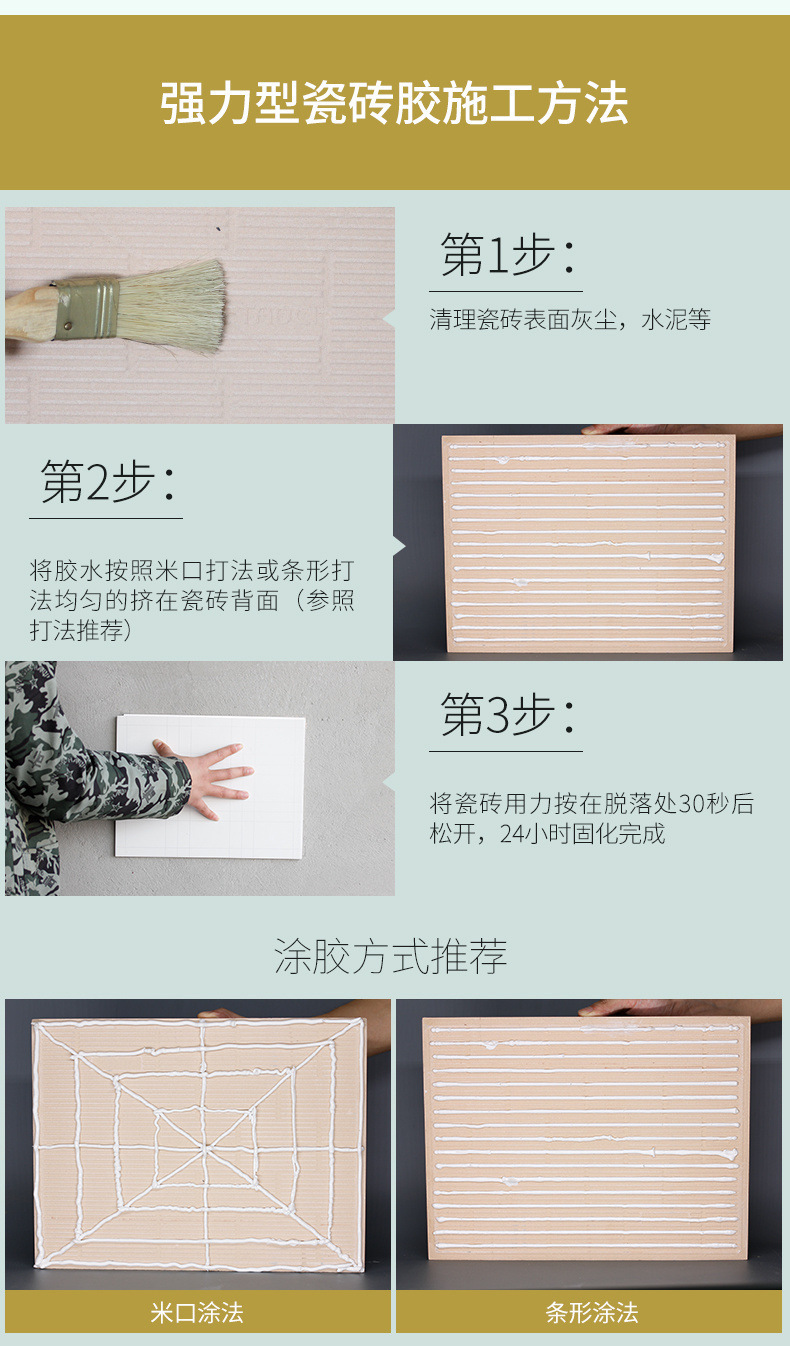 强力型瓷砖胶施工方法

第1步：

清理瓷砖表面灰尘，水泥等

第2步：

将胶水按照米口打法或条形打法均匀的挤在瓷砖背面（参照打法推荐）

第3步：

将瓷砖用力按在脱落处30秒后松开，24小时固化完成

涂胶方式推荐

米口涂法

条形涂法