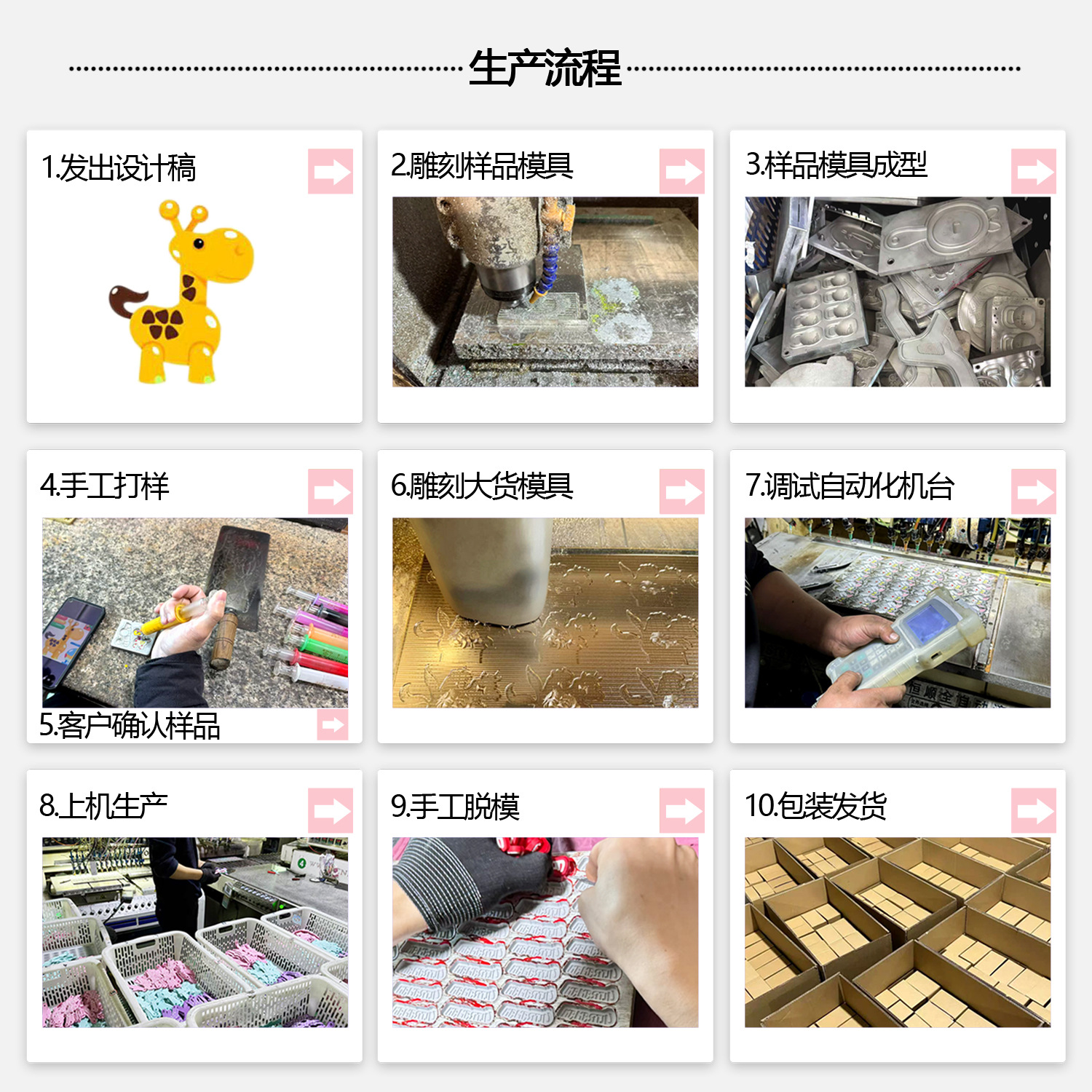 生产流程

1.发出设计稿

2.雕刻样品模具

3.样品模具成型

4.手工打样

5.客户确认样品

6.雕刻大货模具

7.调试自动化机台

8.上机生产

9.手工脱模

10.包装发货