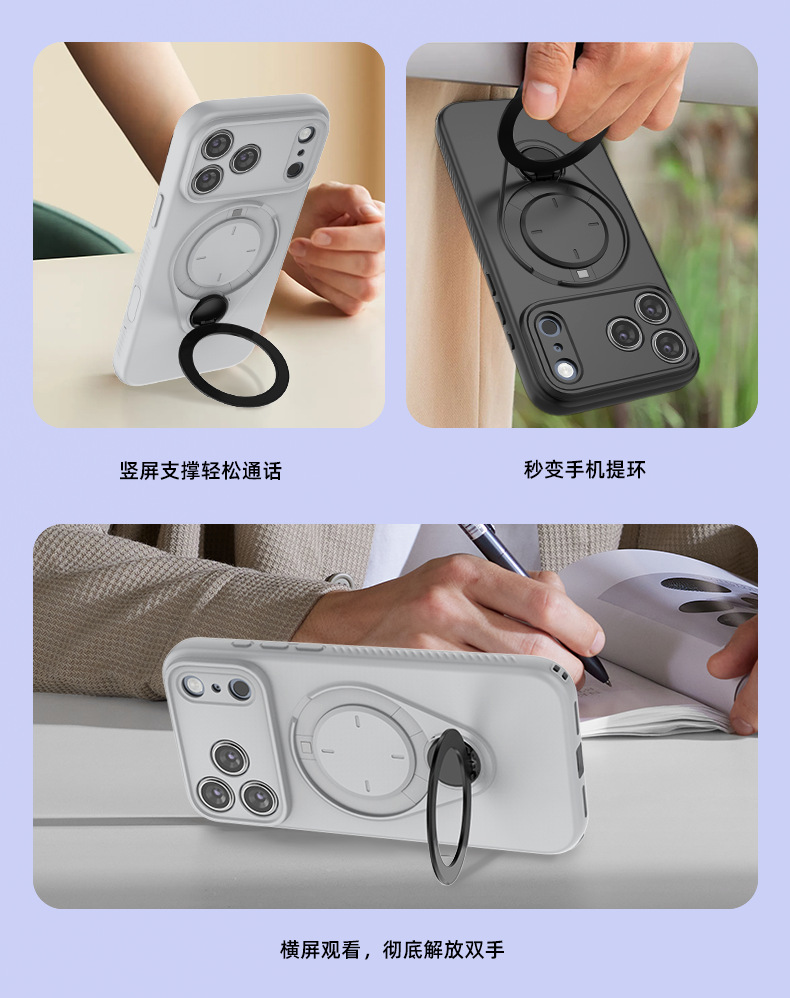 竖屏支撑轻松通话

秒变手机提环

横屏观看，彻底解放双手