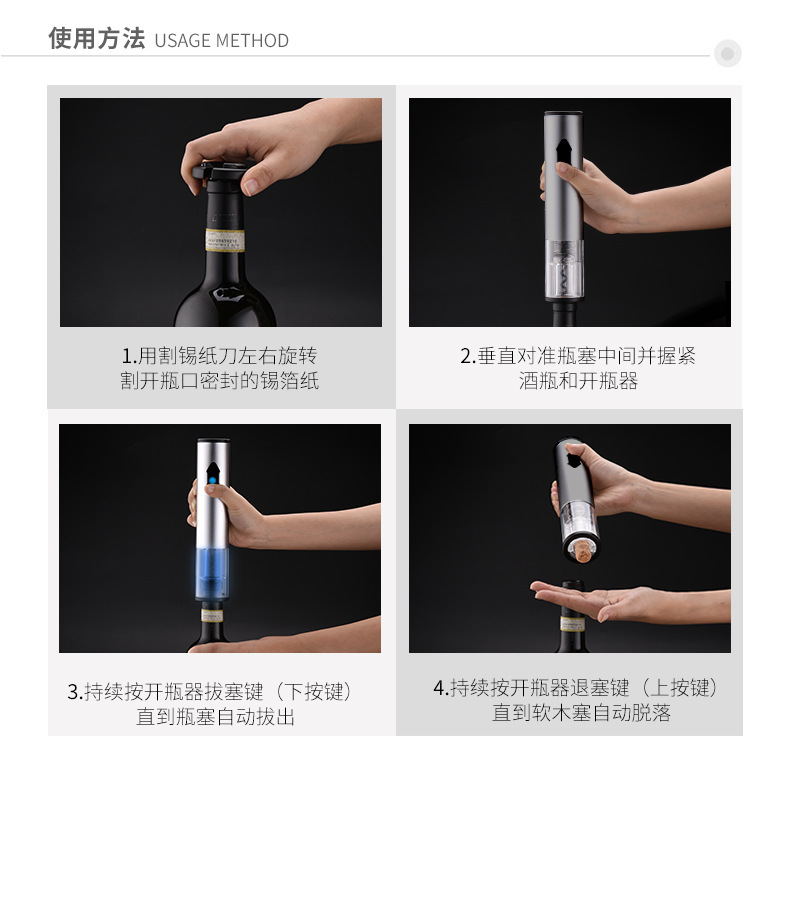 使用方法 USAGE METHOD

1.用割锡纸刀左右旋转
割开瓶口密封的锡箔纸

2.垂直对准瓶塞中间并握紧
酒瓶和开瓶器

3.持续按开瓶器拔塞键（下按键）
直到瓶塞自动拔出

4.持续按开瓶器退塞键（上按键）
直到软木塞自动脱落