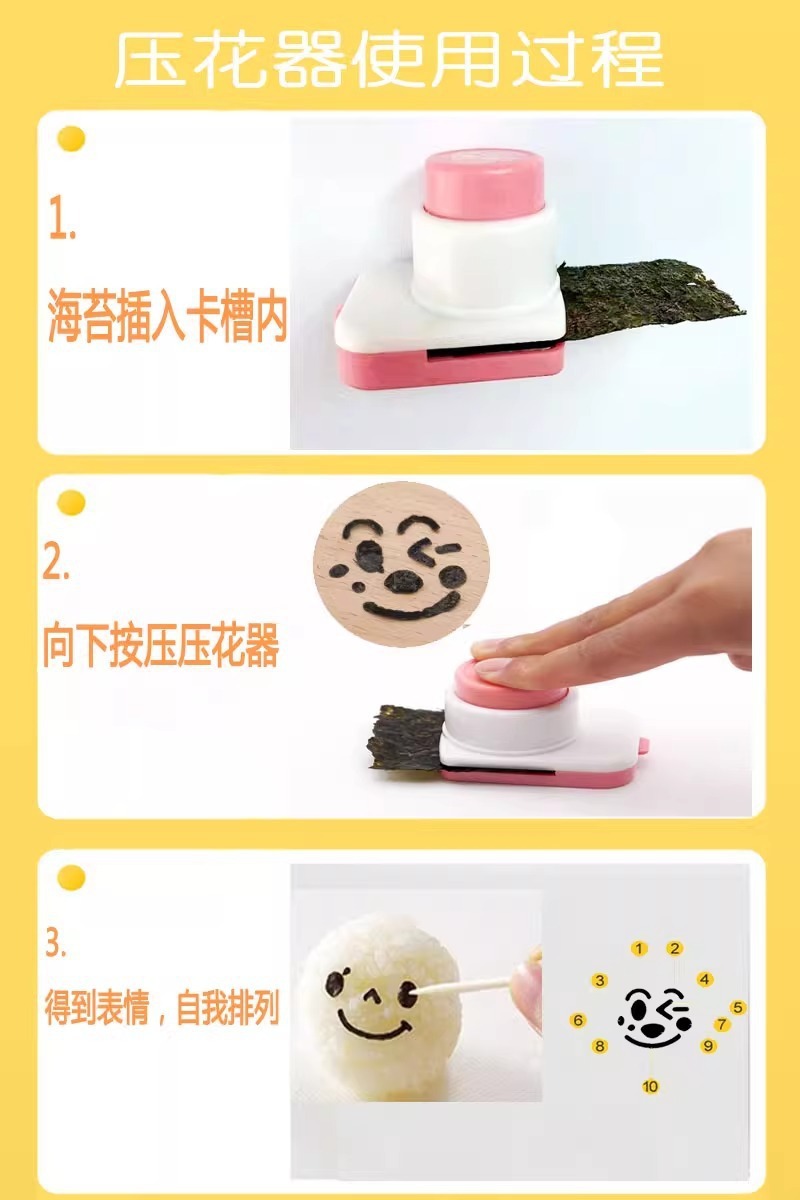 压花器使用过程

1.
海苔插入卡槽内

2.
向下按压压花器

3.
得到表情，自我排列

1 2 3 4 5 6 7 8 9 10