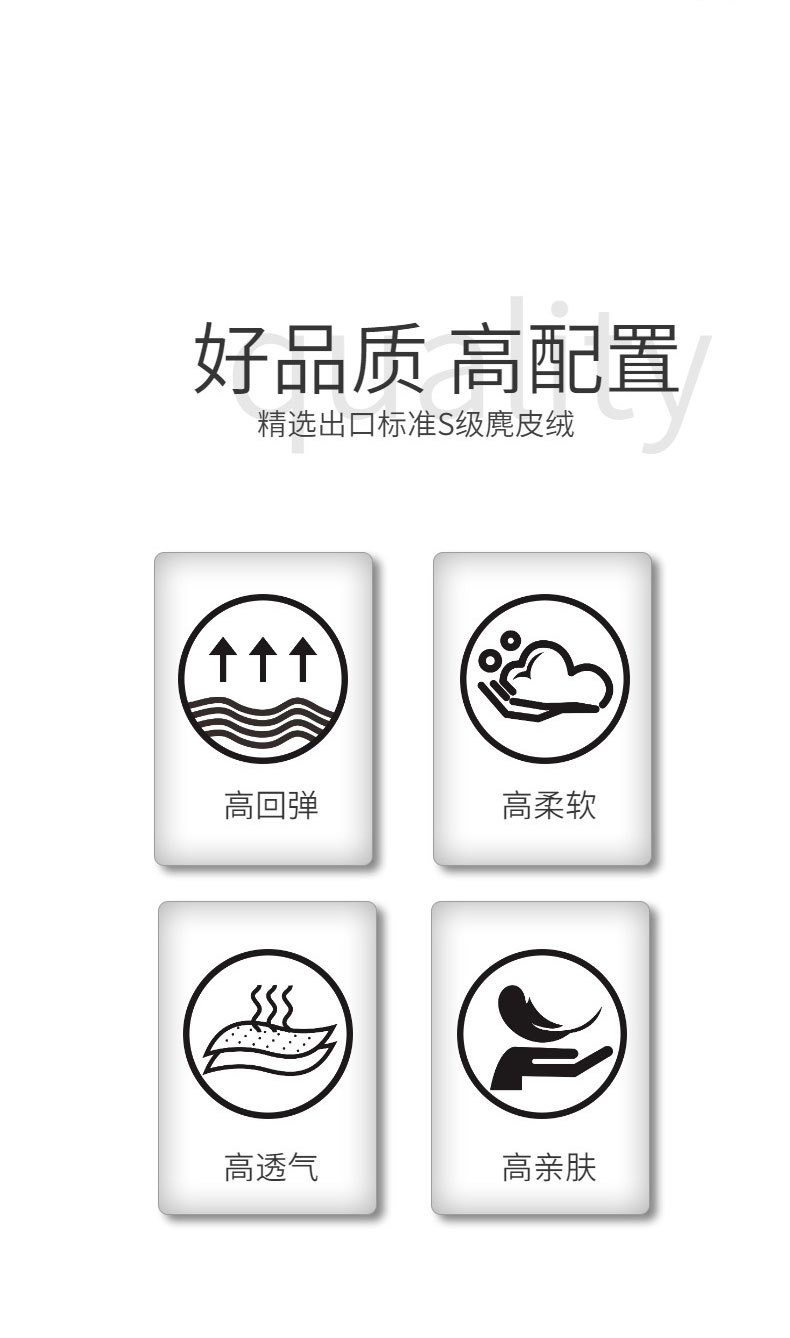 好品质 高配置
精选出口标准S级麂皮绒

高回弹

高柔软

高透气

高亲肤

quality