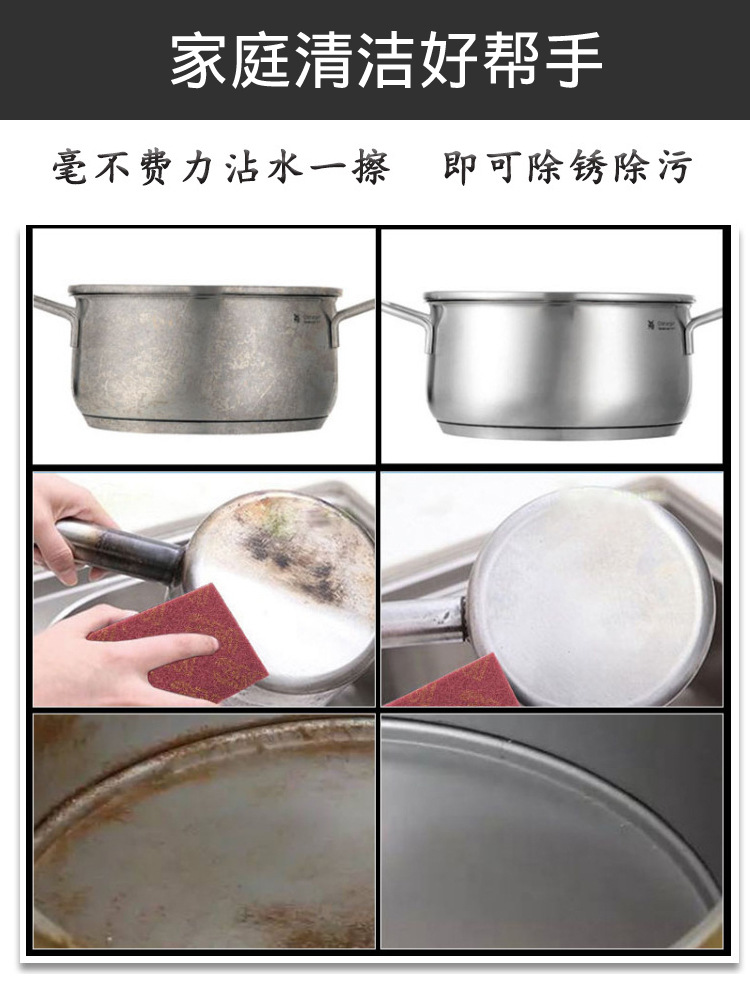 家庭清洁好帮手

毫不费力沾水一擦　即可除锈除污