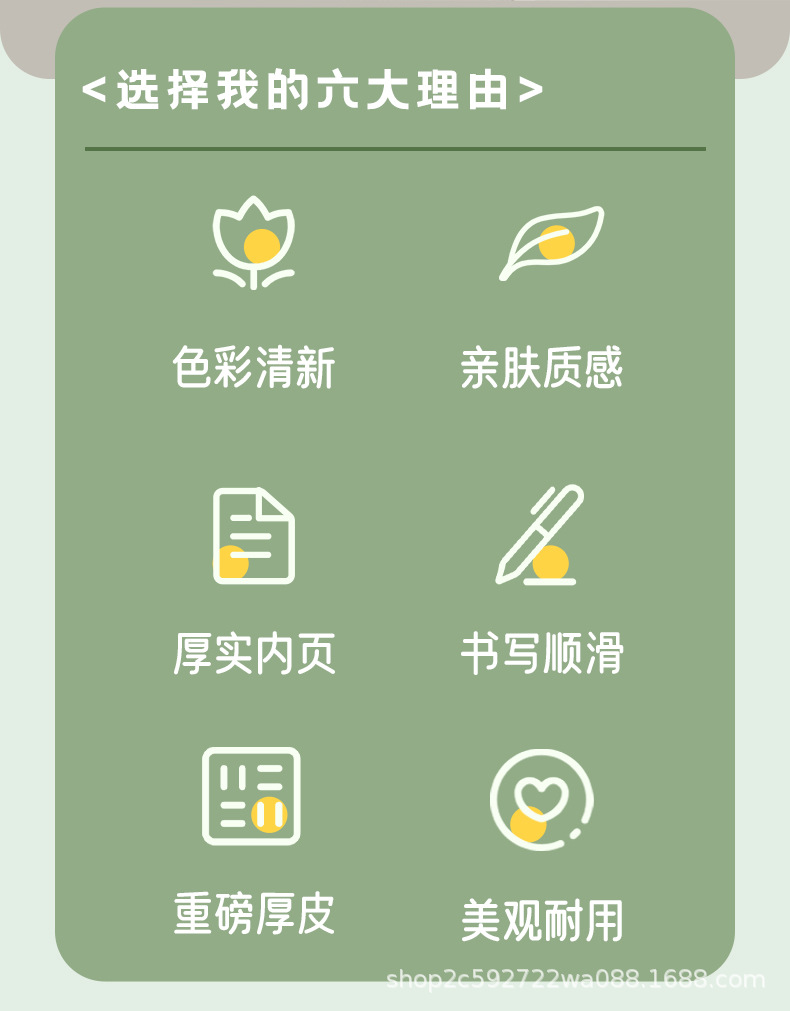 <选择我的六大理由>

色彩清新

亲肤质感

厚实内页

书写顺滑

重磅厚皮

美观耐用

shop2c592722wa088.1688.com