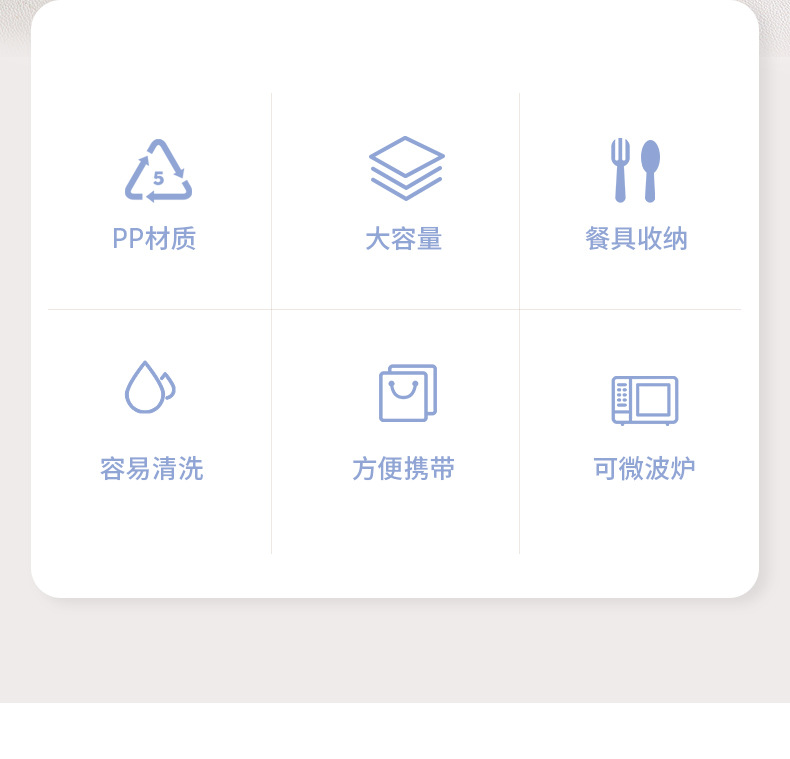 5

PP材质

大容量

餐具收纳

容易清洗

方便携带

可微波炉