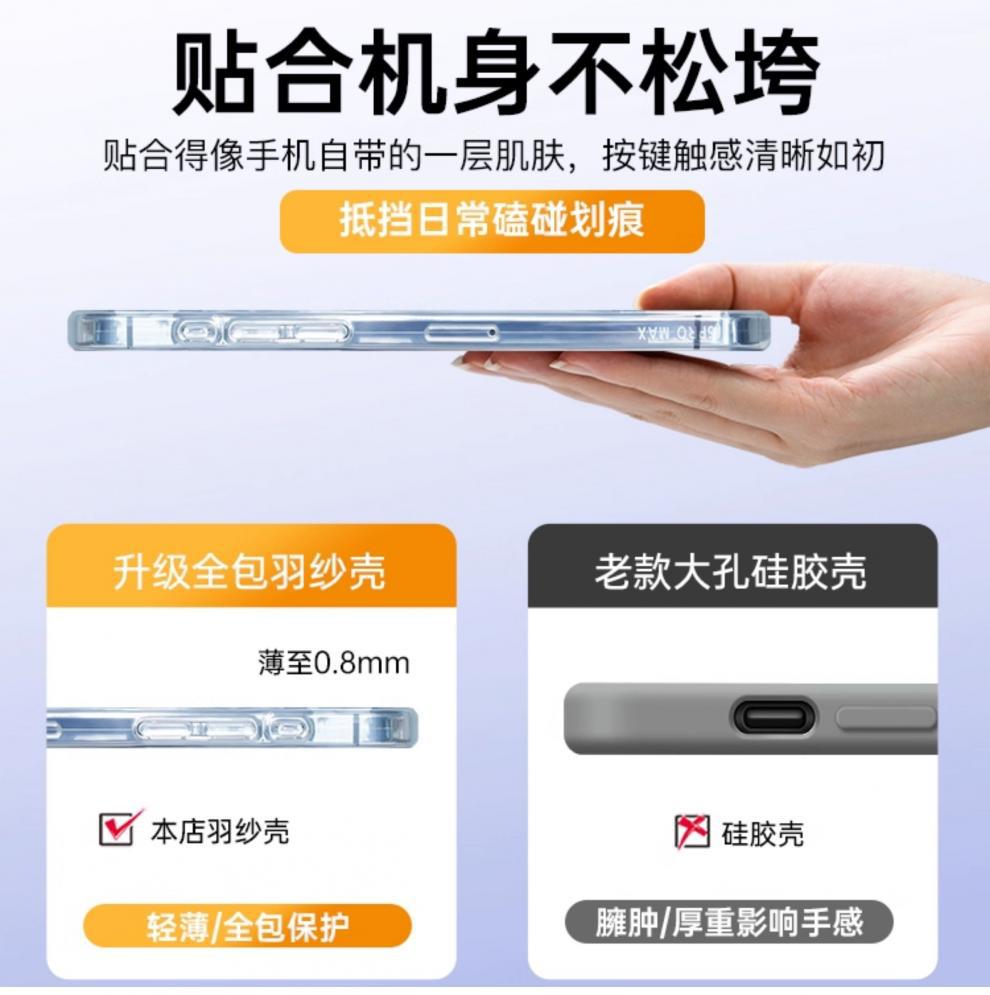 贴合机身不松垮

贴合得像手机自带的一层肌肤，按键触感清晰如初

抵挡日常磕碰划痕

PRO MAX

升级全包羽纱壳

薄至0.8mm

本店羽纱壳

轻薄/全包保护

老款大孔硅胶壳

硅胶壳

臃肿/厚重影响手感