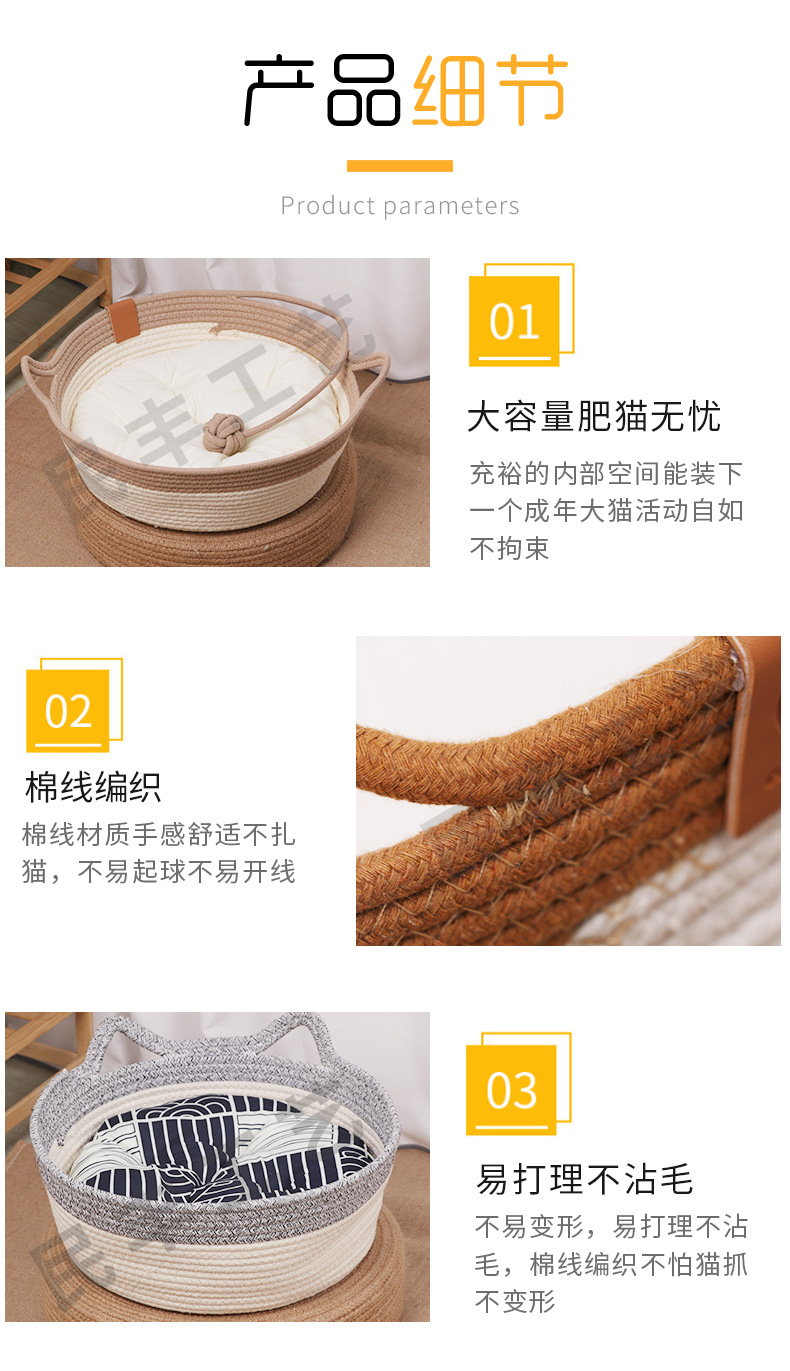 产品细节

Product parameters

01

大容量肥猫无忧

充裕的内部空间能装下一个成年大猫活动自如不拘束

02

棉线编织

棉线材质手感舒适不扎猫，不易起球不易开线

03

易打理不沾毛

不易变形，易打理不沾毛，棉线编织不怕猫抓不变形