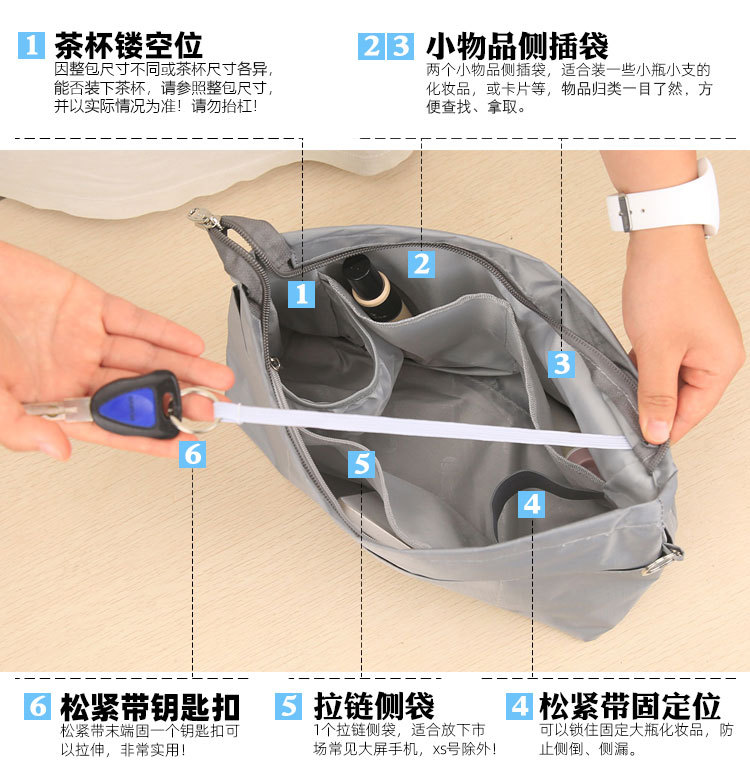 1 茶杯镂空位

因整包尺寸不同或茶杯尺寸各异，能否装下茶杯，请参照整包尺寸，并以实际情况为准！请勿抬杠！

2 3 小物品侧插袋

两个小物品侧插袋，适合装一些小瓶小支的化妆品，或卡片等，物品归类一目了然，方便查找、拿取。

1

2

3

6

5

4

6 松紧带钥匙扣

松紧带末端固一个钥匙扣可以拉伸，非常实用！

5 拉链侧袋

1个拉链侧袋，适合放下市场常见大屏手机，xs号除外！

4 松紧带固定位

可以锁住固定大瓶化妆品，防止侧倒、侧漏。