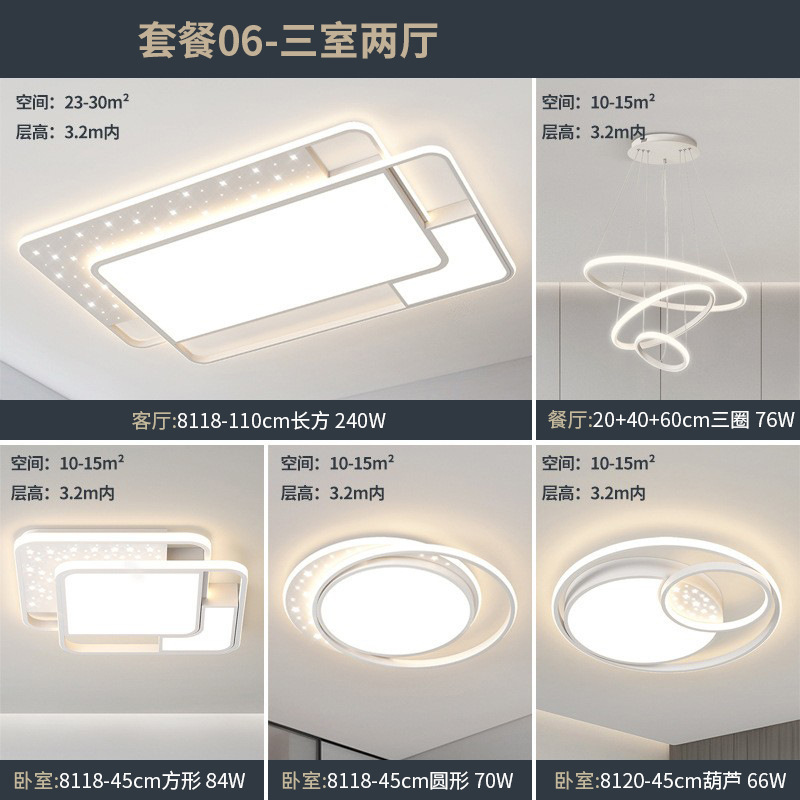 套餐06-三室两厅

空间：23-30m²
层高：3.2m内

客厅:8118-110cm长方 240W

空间：10-15m²
层高：3.2m内

餐厅:20+40+60cm三圈 76W

空间：10-15m²
层高：3.2m内

卧室:8118-45cm方形 84W

空间：10-15m²
层高：3.2m内

卧室:8118-45cm圆形 70W

空间：10-15m²
层高：3.2m内

卧室:8120-45cm葫芦 66W