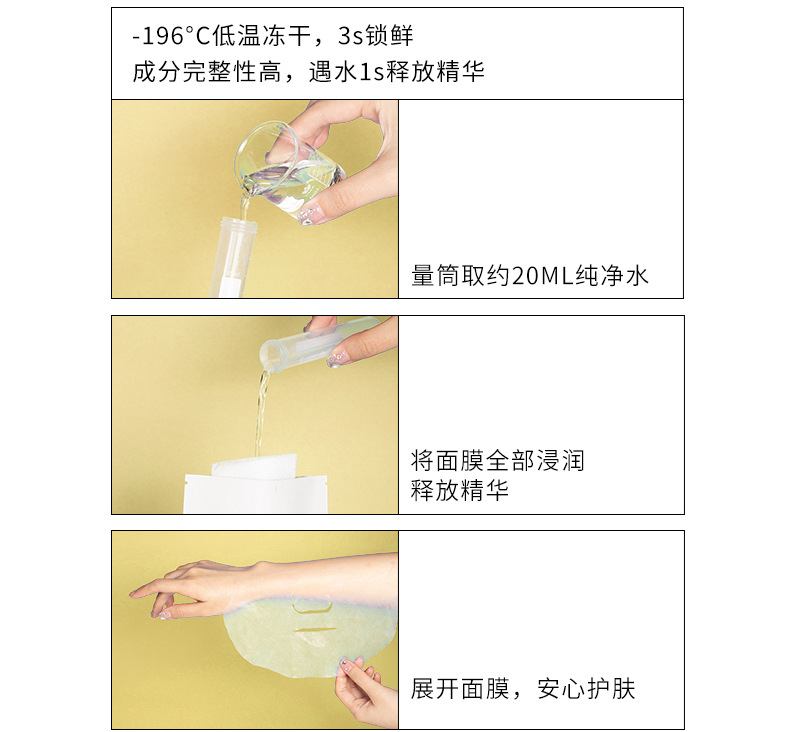 -196°C低温冻干，3s锁鲜
成分完整性高，遇水1s释放精华

量筒取约20ML纯净水

将面膜全部浸润
释放精华

展开面膜，安心护肤