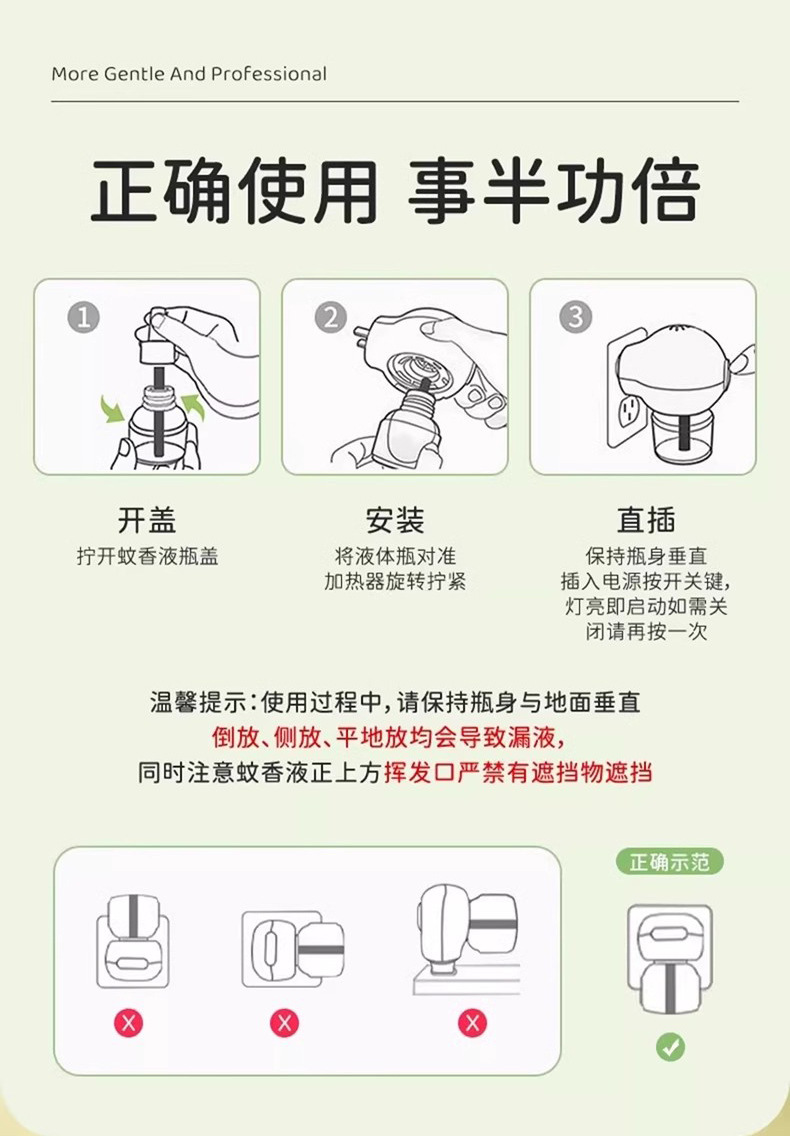 More Gentle And Professional

正确使用 事半功倍

1

2

3

开盖
拧开蚊香液瓶盖

安装
将液体瓶对准加热器旋转拧紧

直插
保持瓶身垂直插入电源按开关键，灯亮即启动如需关闭请再按一次

温馨提示：使用过程中，请保持瓶身与地面垂直
倒放、侧放、平地放均会导致漏液，
同时注意蚊香液正上方挥发口严禁有遮挡物遮挡

正确示范