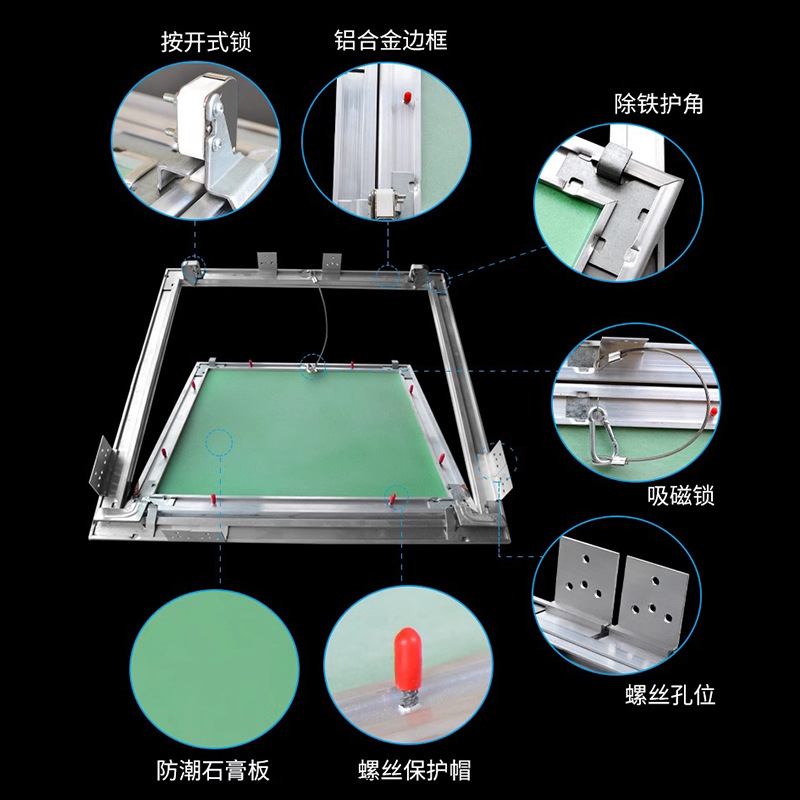 按开式锁

铝合金边框

除铁护角

吸磁锁

螺丝孔位

防潮石膏板

螺丝保护帽