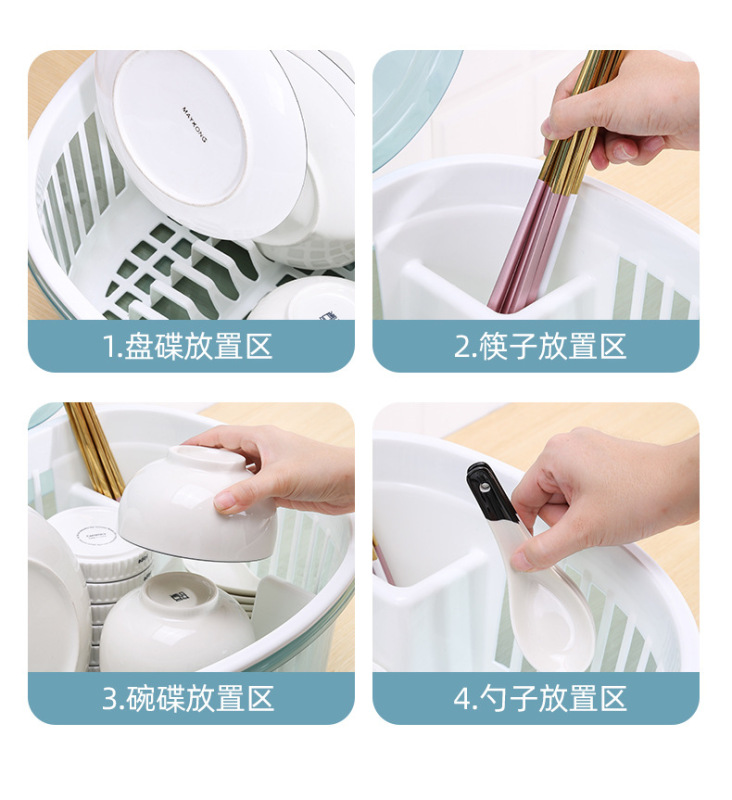 MAYKONG

1.盘碟放置区

2.筷子放置区

3.碗碟放置区

4.勺子放置区