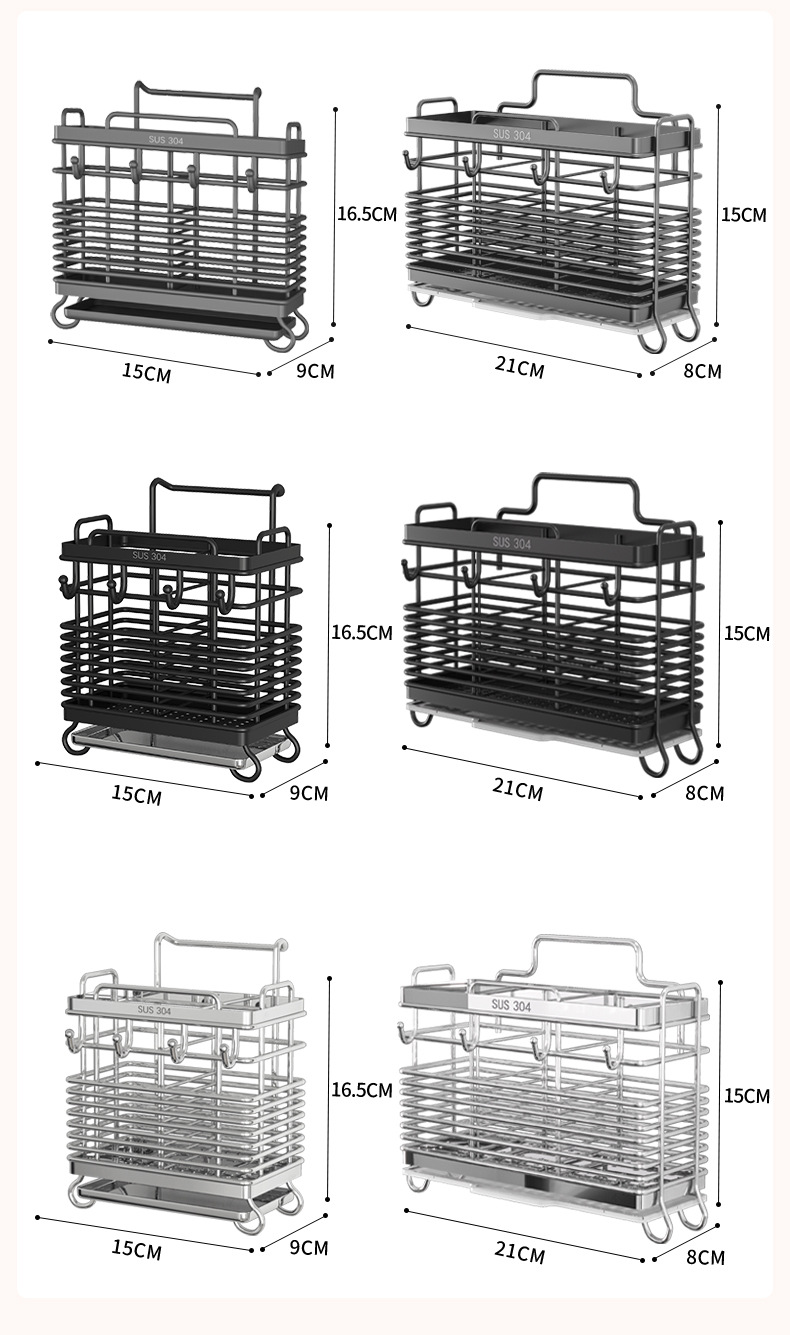 SUS 304
16.5CM
15CM
9CM

SUS 304
15CM
21CM
8CM

SUS 304
16.5CM
15CM
9CM

SUS 304
15CM
21CM
8CM

SUS 304
16.5CM
15CM
9CM

SUS 304
15CM
21CM
8CM