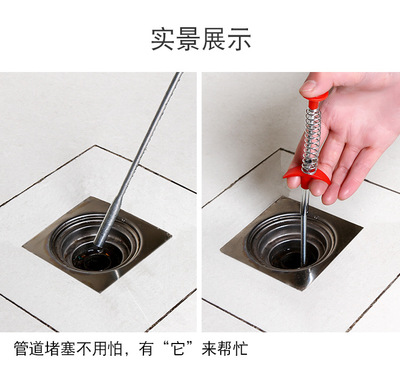 实景展示

管道堵塞不用怕，有“它”来帮忙