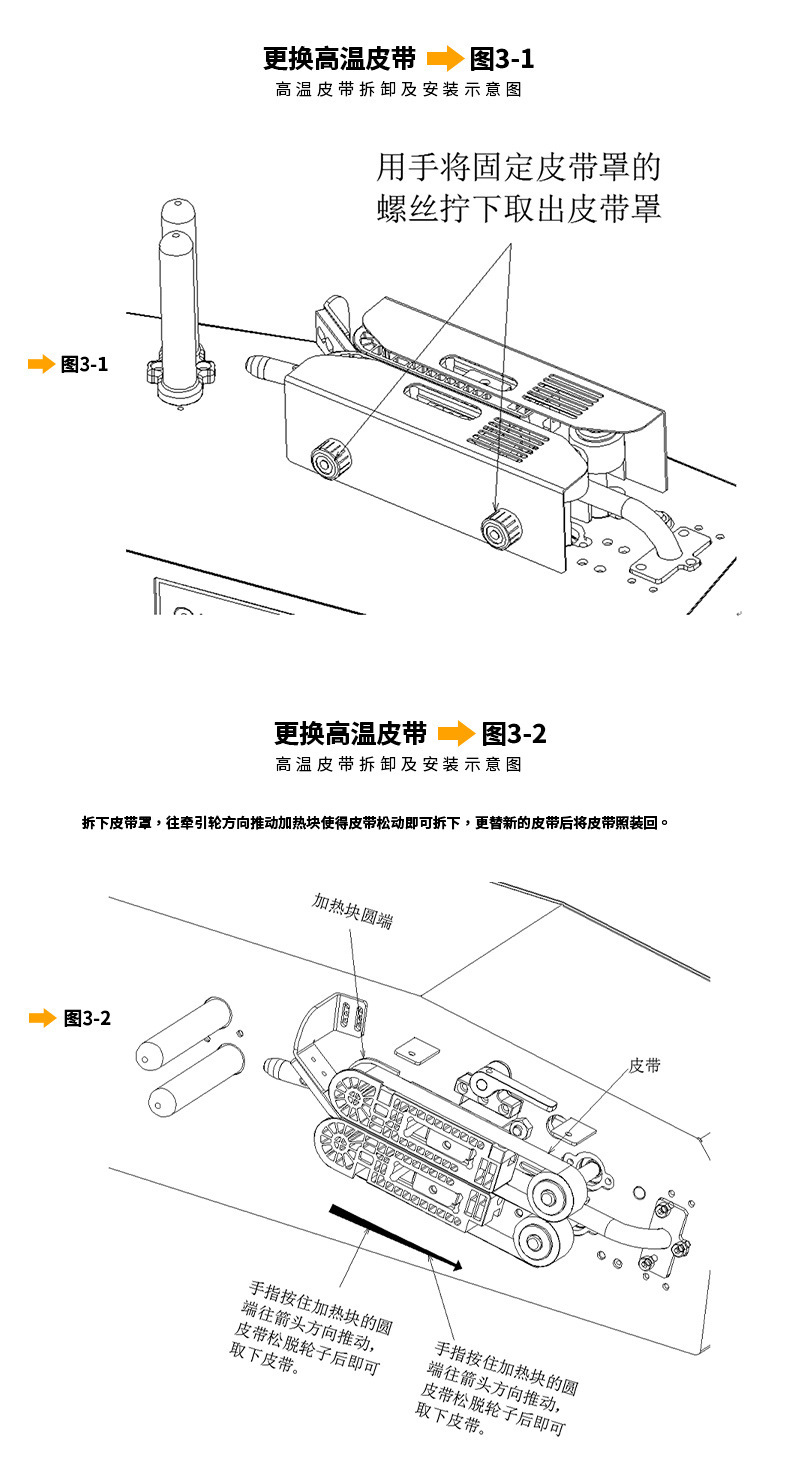 更换高温皮带 图3-1
高温皮带拆卸及安装示意图

用手将固定皮带罩的螺丝拧下取出皮带罩

图3-1

更换高温皮带 图3-2
高温皮带拆卸及安装示意图

拆下皮带罩，往牵引轮方向推动加热块使得皮带松动即可拆下，更替新的皮带后将皮带照装回。

加热块圆端

图3-2

皮带

手指按住加热块的圆端往箭头方向推动，皮带松脱轮子后即可取下皮带。

手指按住加热块的圆端往箭头方向推动，皮带松脱轮子后即可取下皮带。