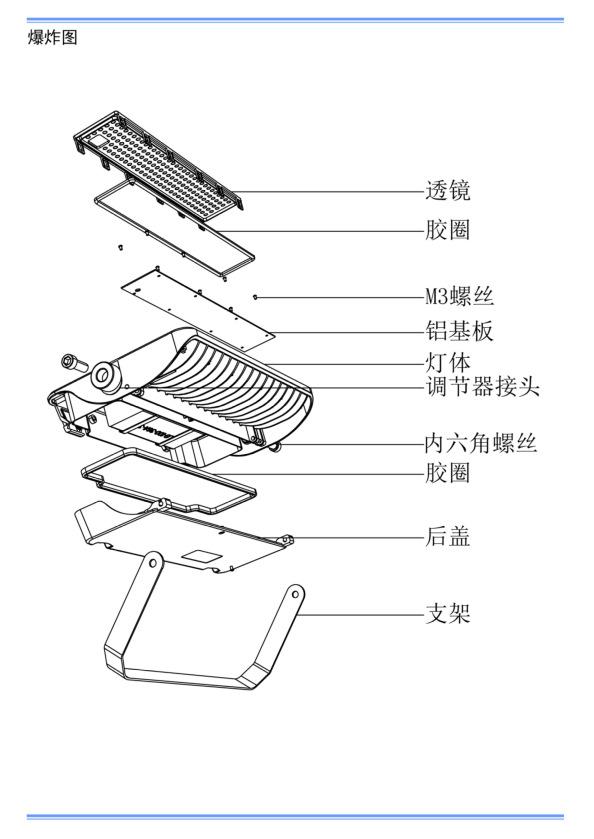 爆炸图

透镜
胶圈
M3螺丝
铝基板
灯体
调节器接头
内六角螺丝
胶圈
后盖
支架