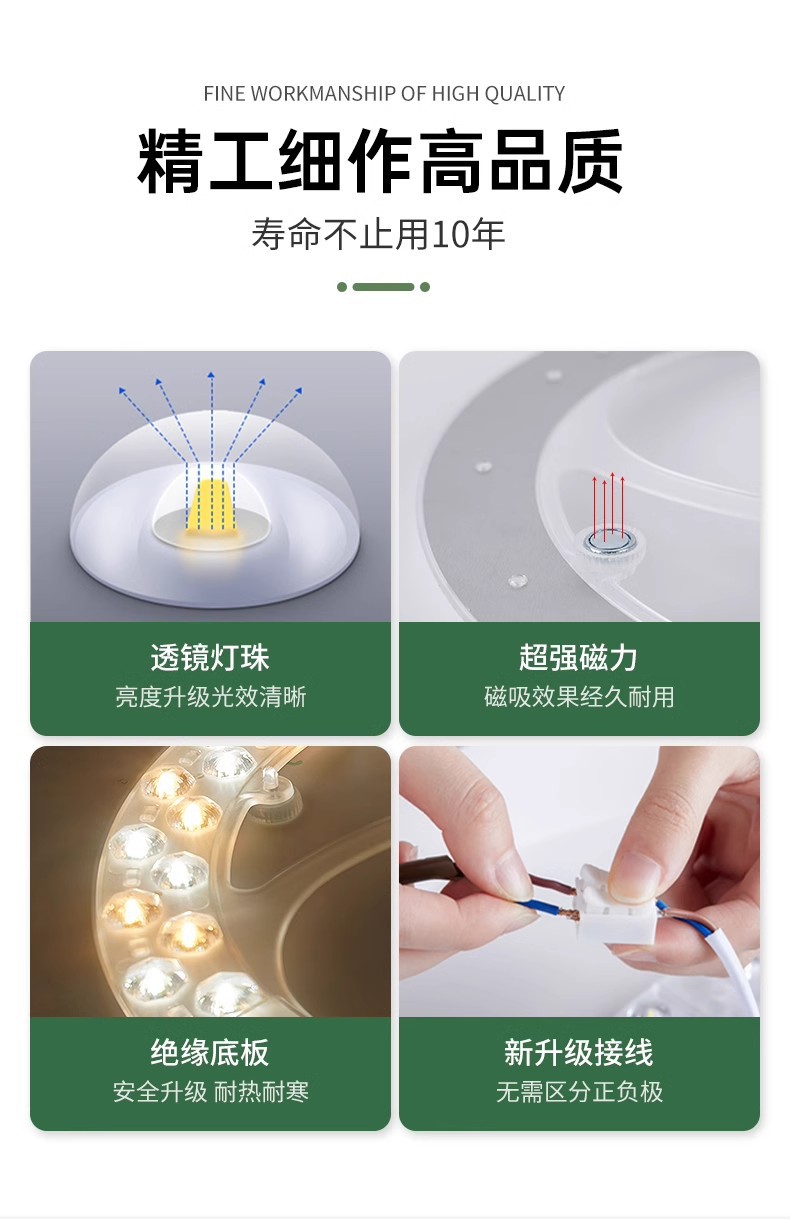 FINE WORKMANSHIP OF HIGH QUALITY

精工细作高品质

寿命不止用10年

透镜灯珠
亮度升级光效清晰

超强磁力
磁吸效果经久耐用

绝缘底板
安全升级 耐热耐寒

新升级接线
无需区分正负极