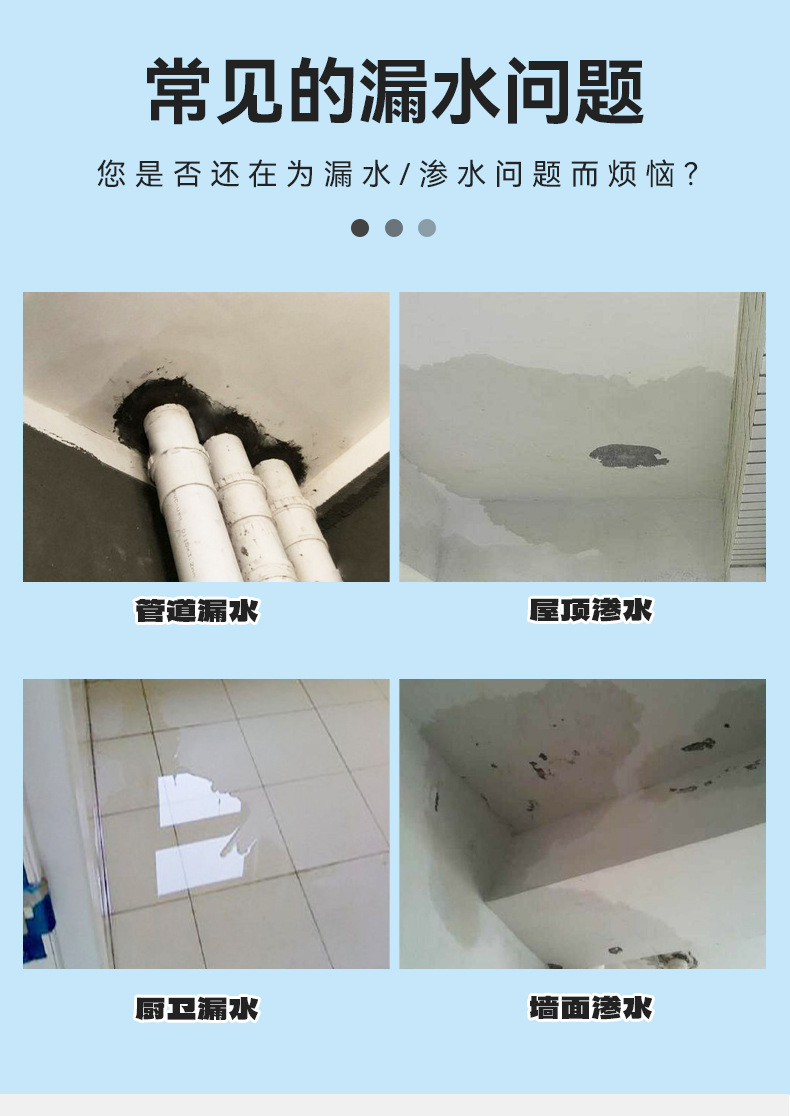 常见的漏水问题

您是否还在为漏水/渗水问题而烦恼？

管道漏水

屋顶渗水

厨卫漏水

墙面渗水