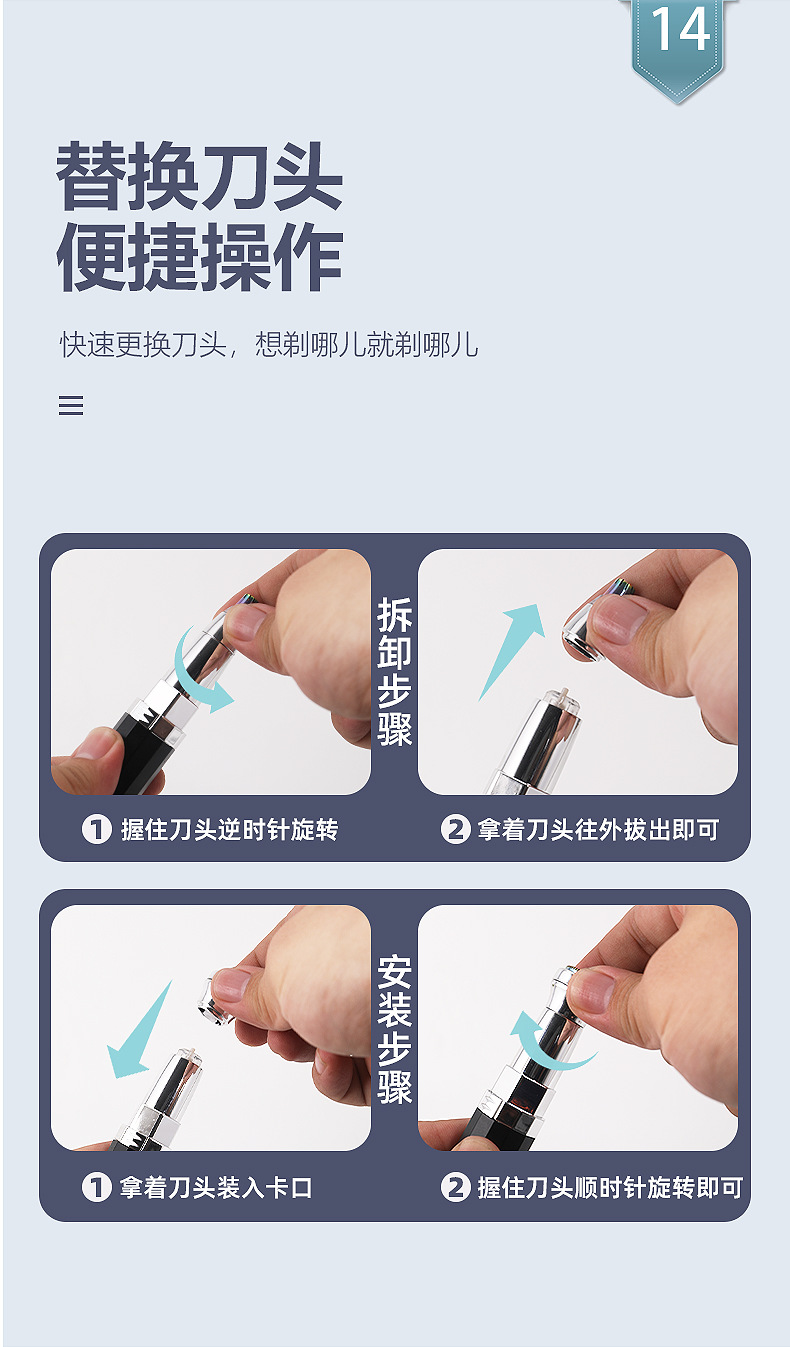 14

替换刀头
便捷操作

快速更换刀头，想剃哪儿就剃哪儿

拆卸步骤

1 握住刀头逆时针旋转

2 拿着刀头往外拔出即可

安装步骤

1 拿着刀头装入卡口

2 握住刀头顺时针旋转即可