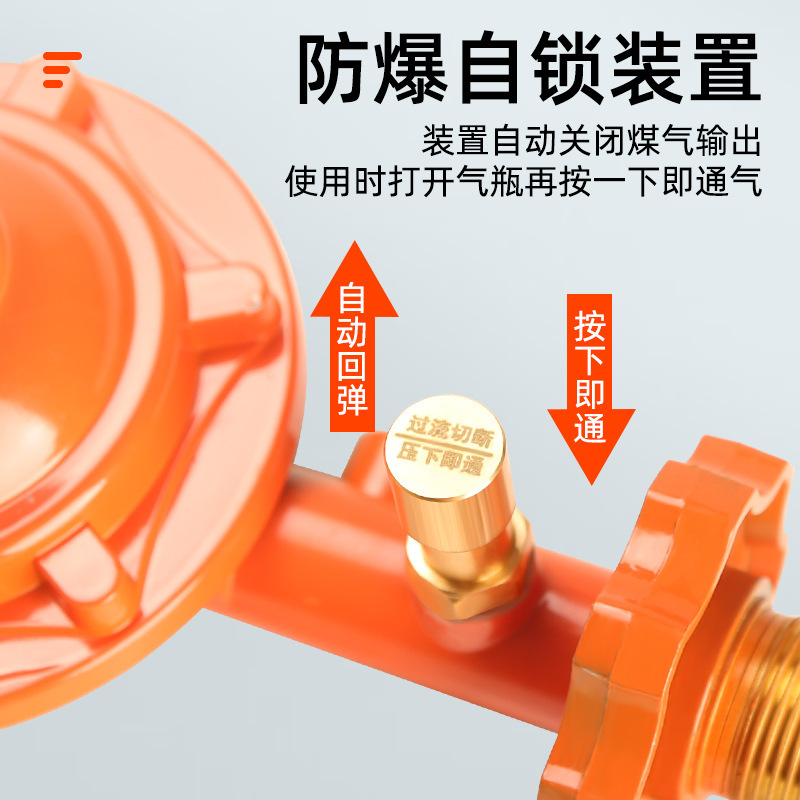 防爆自锁装置

装置自动关闭煤气输出
使用时打开气瓶再按一下即通气

自动回弹

按下即通

过流切断
压下即通