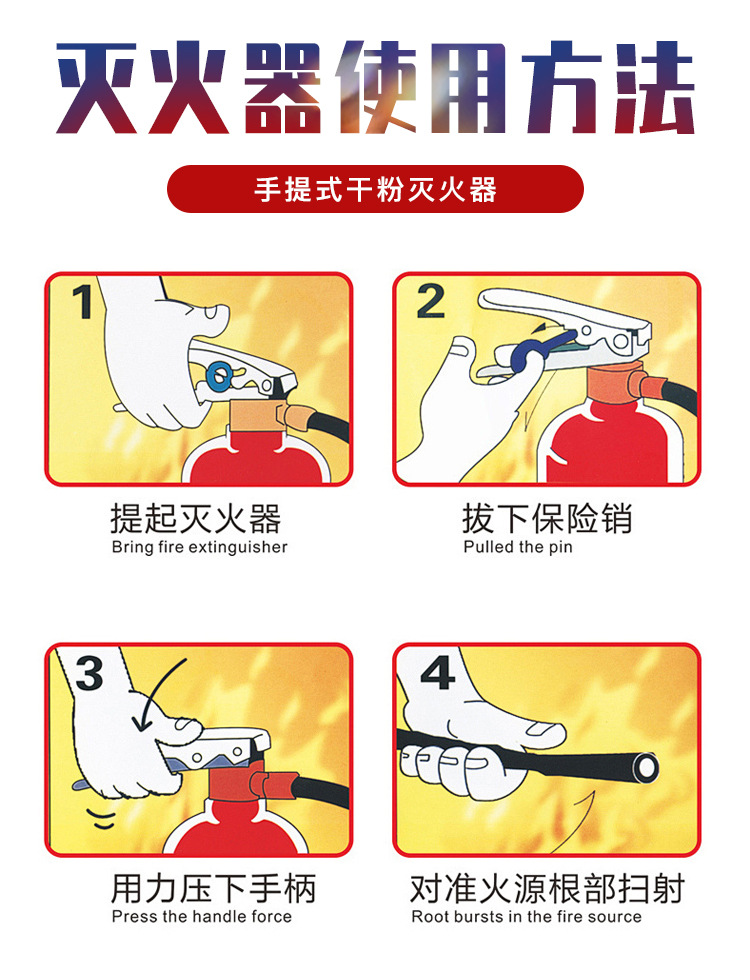 灭火器使用方法

手提式干粉灭火器

1

提起灭火器
Bring fire extinguisher

2

拔下保险销
Pulled the pin

3

用力压下手柄
Press the handle force

4

对准火源根部扫射
Root bursts in the fire source