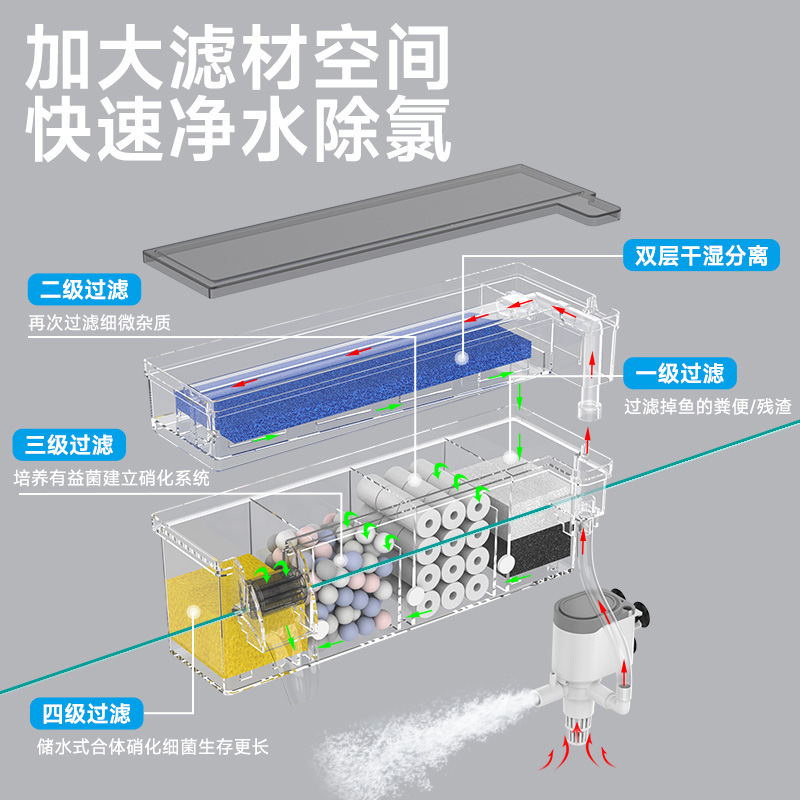 加大滤材空间
快速净水除氯

双层干湿分离

二级过滤
再次过滤细微杂质

一级过滤
过滤掉鱼的粪便/残渣

三级过滤
培养有益菌建立硝化系统

四级过滤
储水式合体硝化细菌生存更长