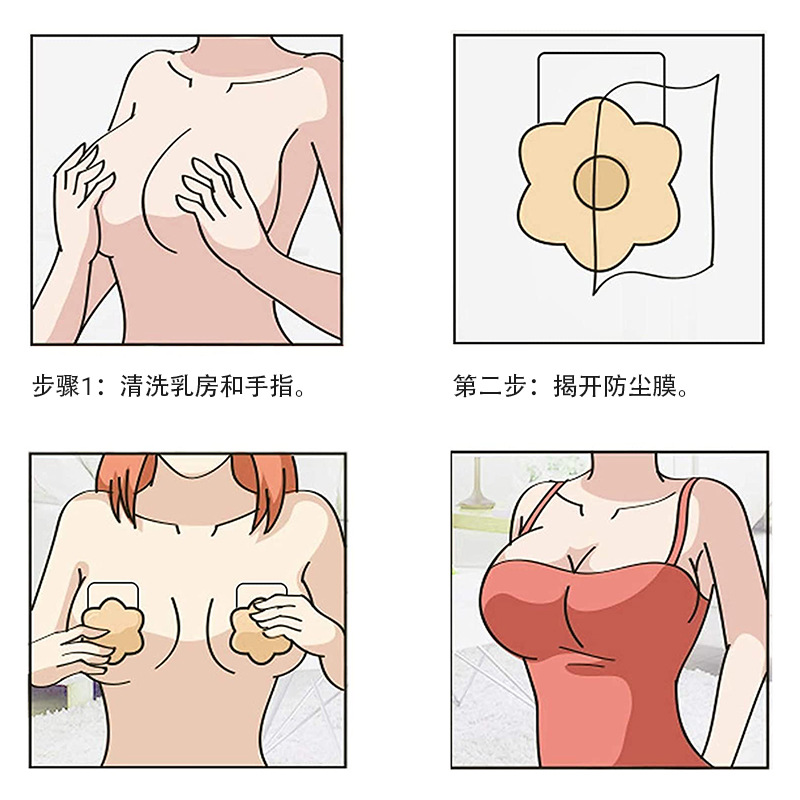 步骤1：清洗乳房和手指。

第二步：揭开防尘膜。