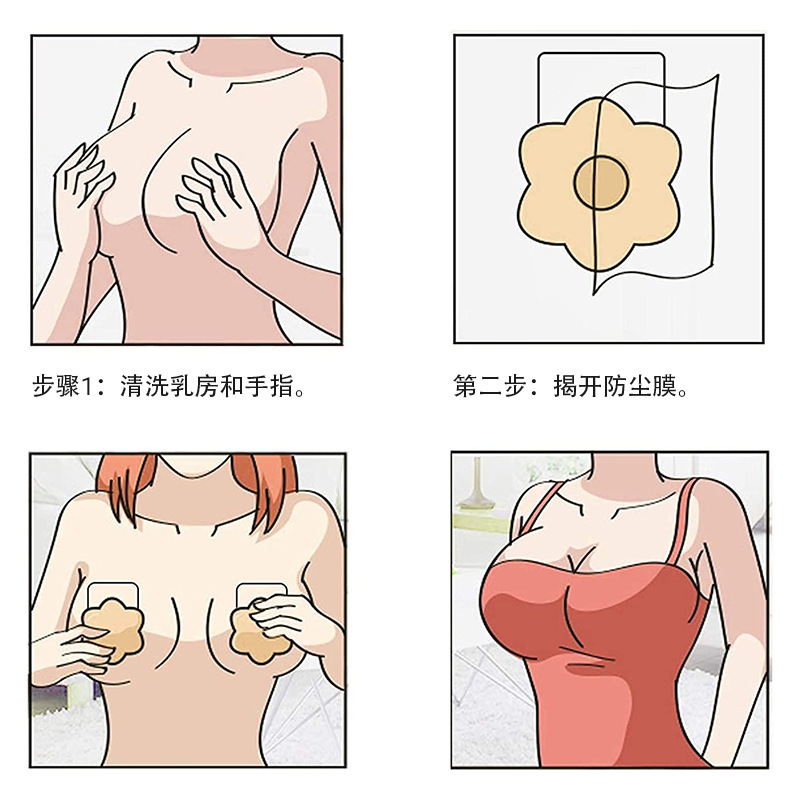 步骤1：清洗乳房和手指。

第二步：揭开防尘膜。