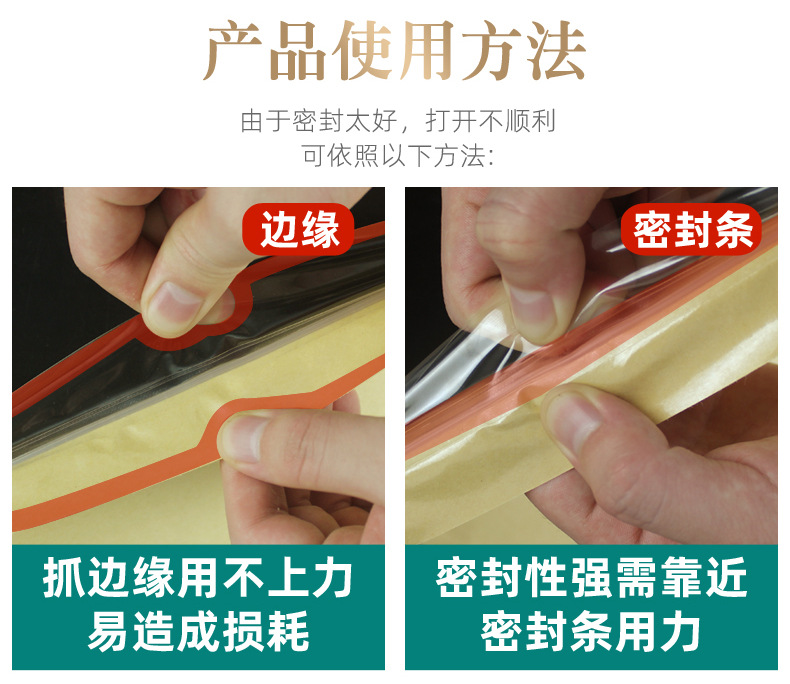 产品使用方法

由于密封太好，打开不顺利
可依照以下方法:

边缘

抓边缘用不上力
易造成损耗

密封条

密封性强需靠近
密封条用力