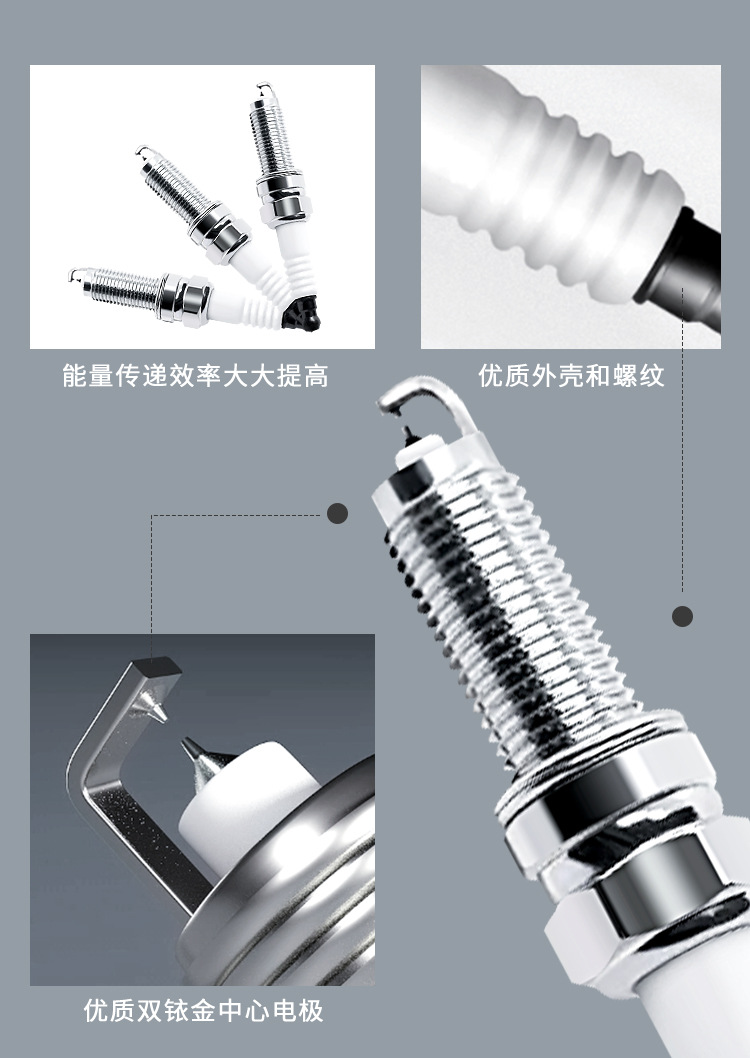 能量传递效率大大提高

优质外壳和螺纹

优质双铱金中心电极