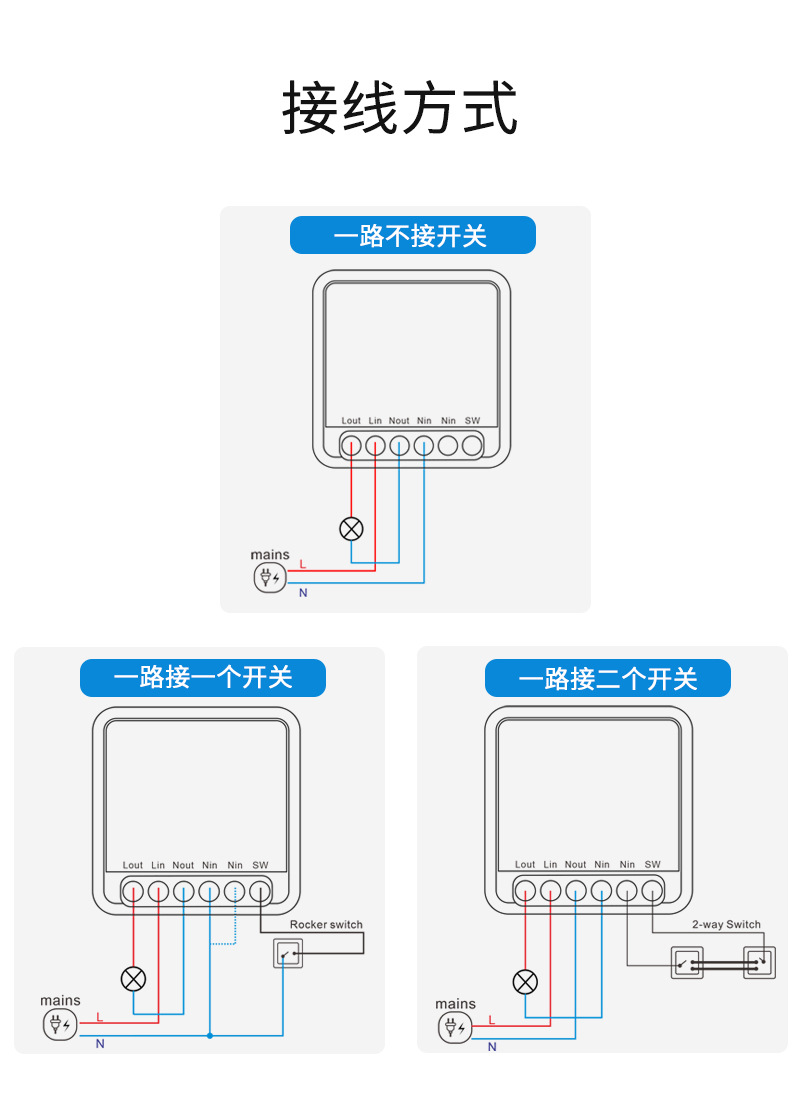 接线方式

一路不接开关

Lout Lin Nout Nin Nin SW

mains
L
N

一路接一个开关

Lout Lin Nout Nin Nin SW

Rocker switch

mains
L
N

一路接二个开关

Lout Lin Nout Nin Nin SW

2-way Switch

mains
L
N