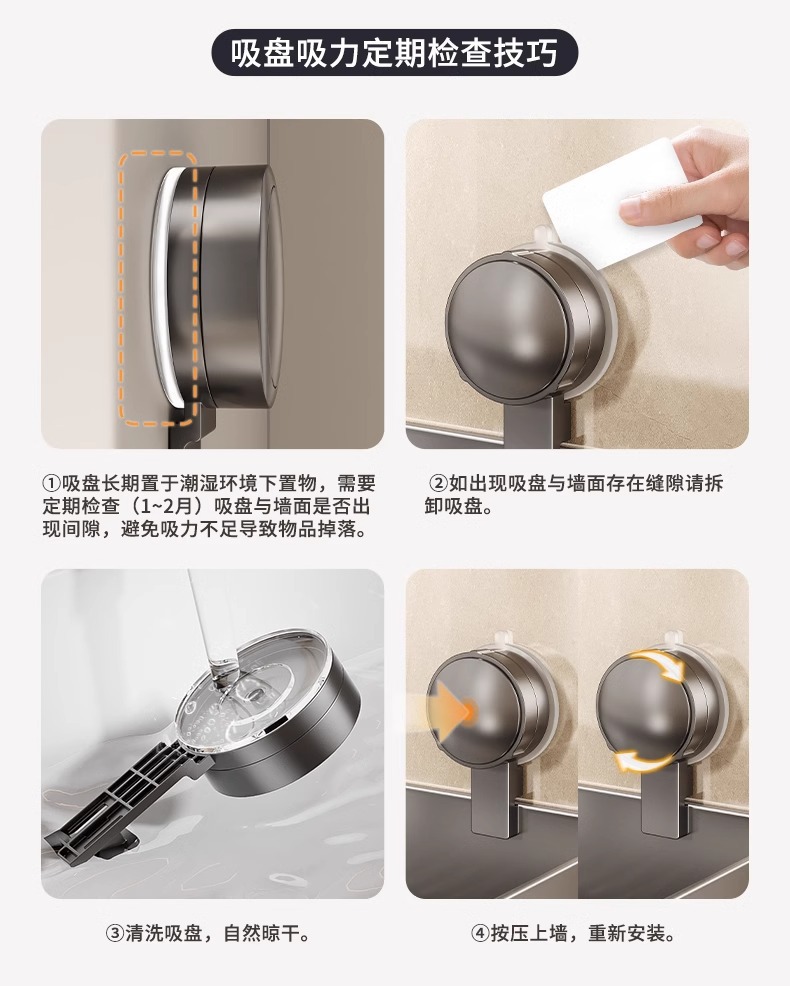 吸盘吸力定期检查技巧

①吸盘长期置于潮湿环境下置物，需要定期检查（1~2月）吸盘与墙面是否出现间隙，避免吸力不足导致物品掉落。

②如出现吸盘与墙面存在缝隙请拆卸吸盘。

③清洗吸盘，自然晾干。

④按压上墙，重新安装。